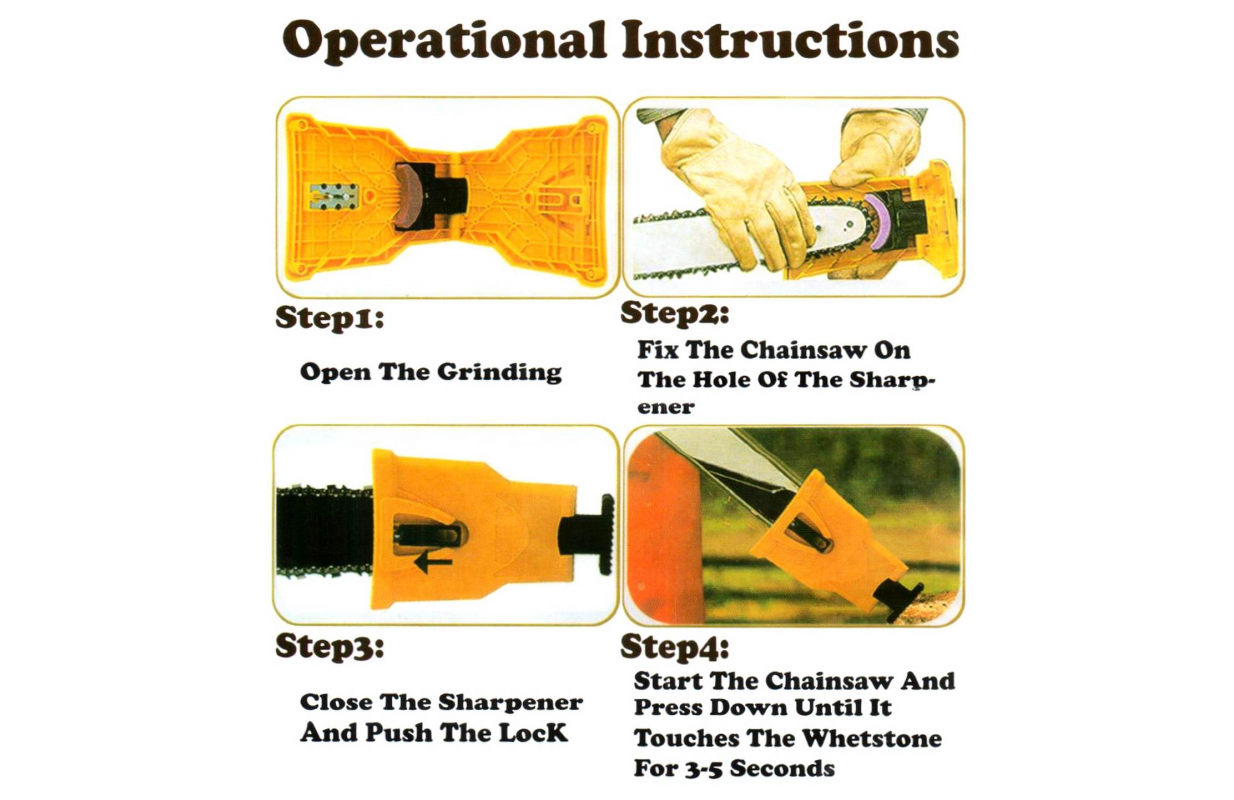 Operational Instructions

Step1:

Open The Grinding

Step2:

Fix The Chainsaw On The Hole Of The Sharpener

Step3:

Close The Sharpener And Push The LocK

Step4:

Start The Chainsaw And Press Down Until It Touches The Whetstone For 3-5 Seconds