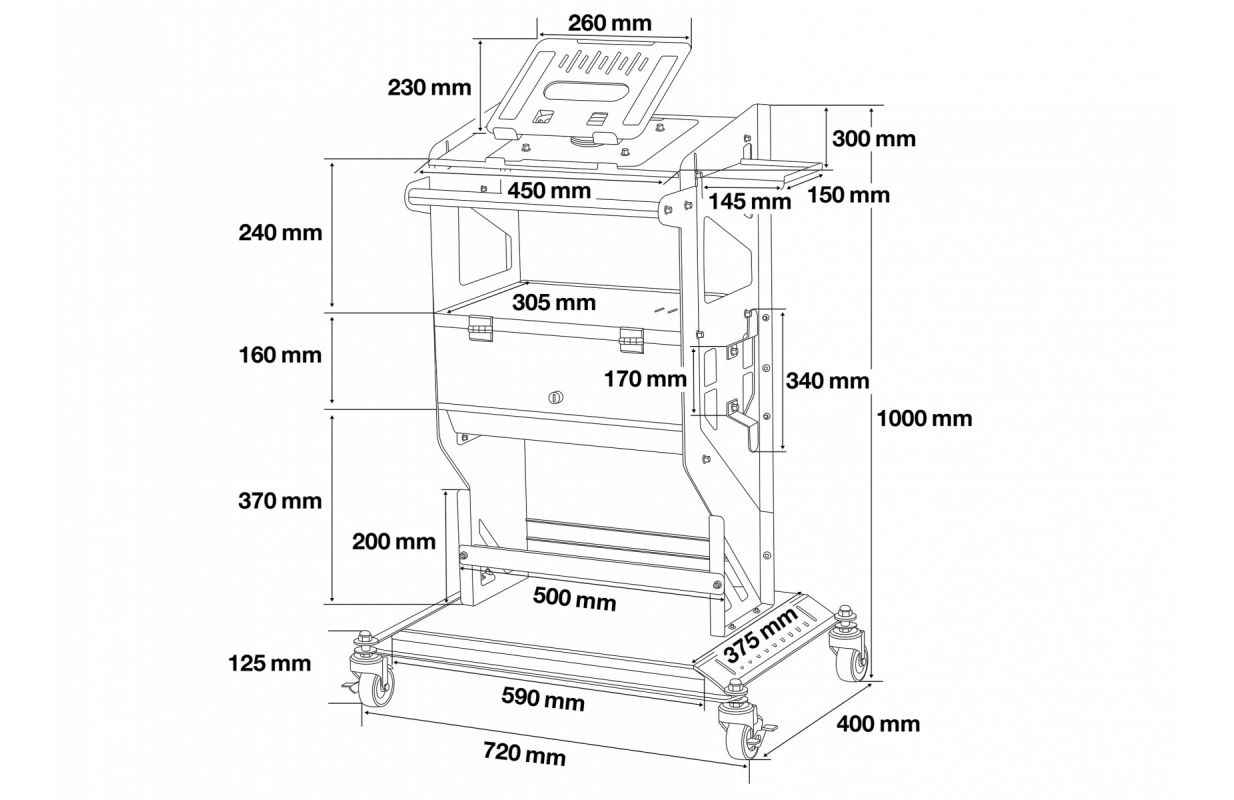 260 mm
230 mm
300 mm
450 mm
145 mm
150 mm
240 mm
305 mm
160 mm
170 mm
340 mm
1000 mm
370 mm
200 mm
500 mm
375 mm
125 mm
590 mm
400 mm
720 mm