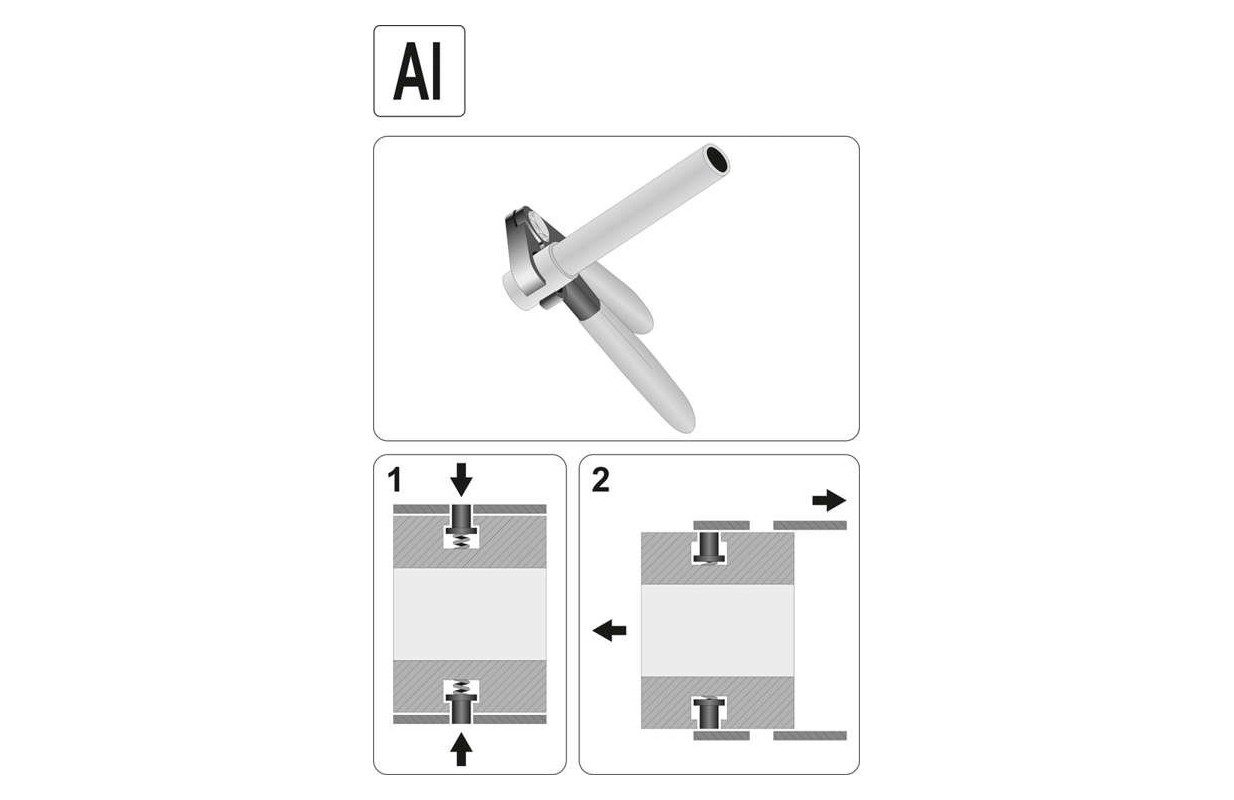 Al

1

2