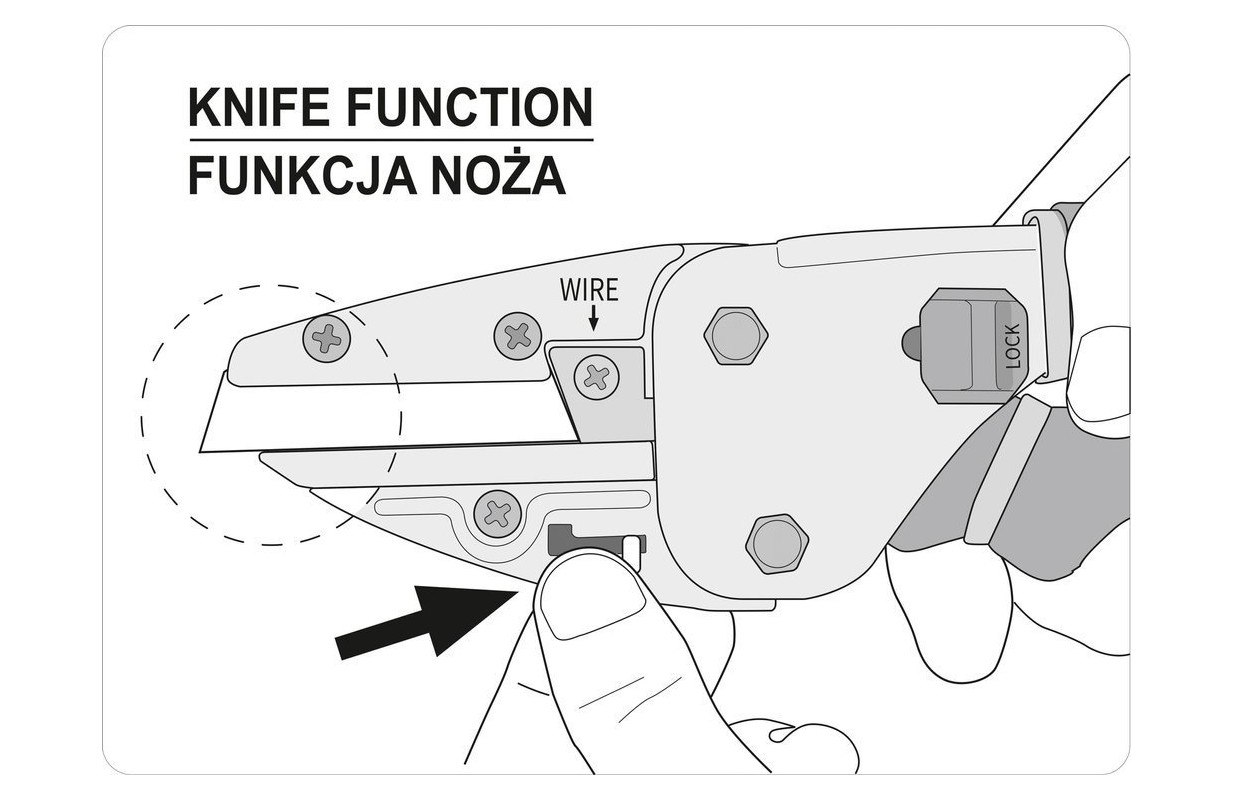 KNIFE FUNCTION
FUNKCJA NOŻA

WIRE

LOCK