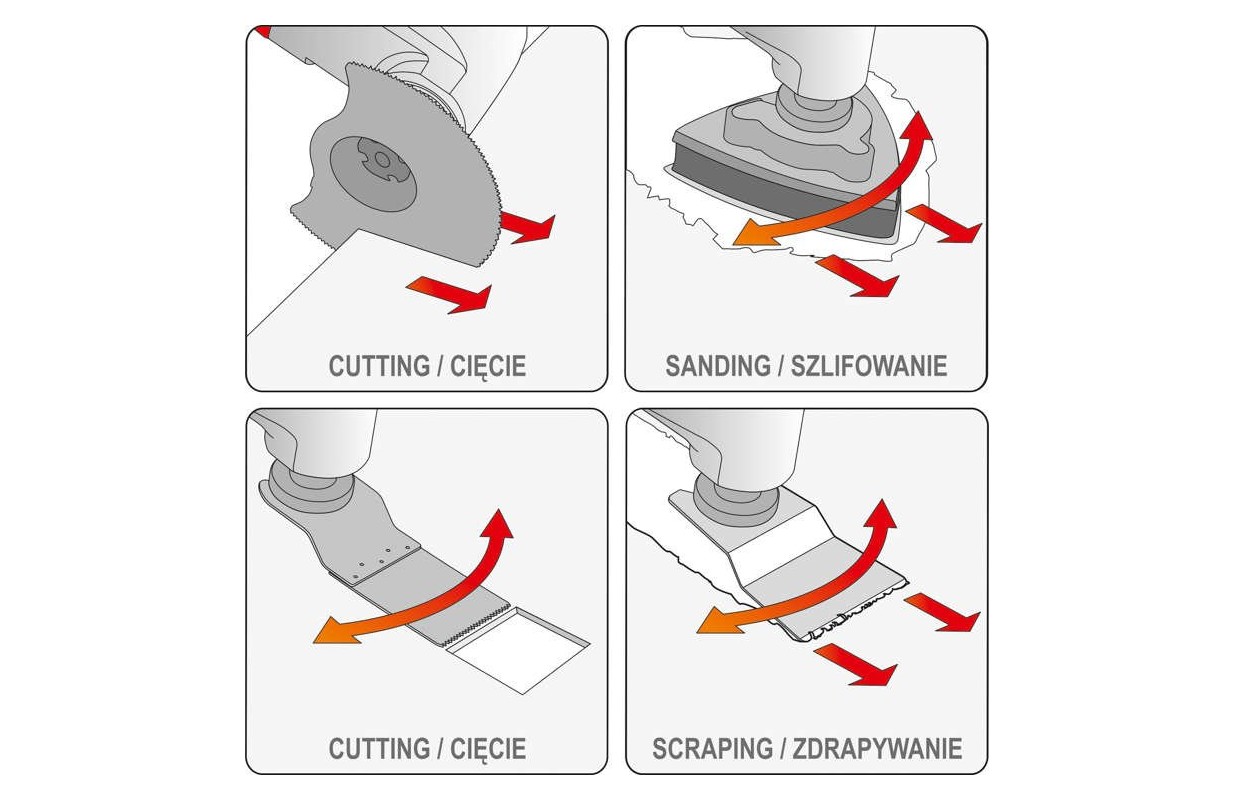 CUTTING / CIĘCIE

SANDING / SZLIFOWANIE

CUTTING / CIĘCIE

SCRAPING / ZDRAPYWANIE