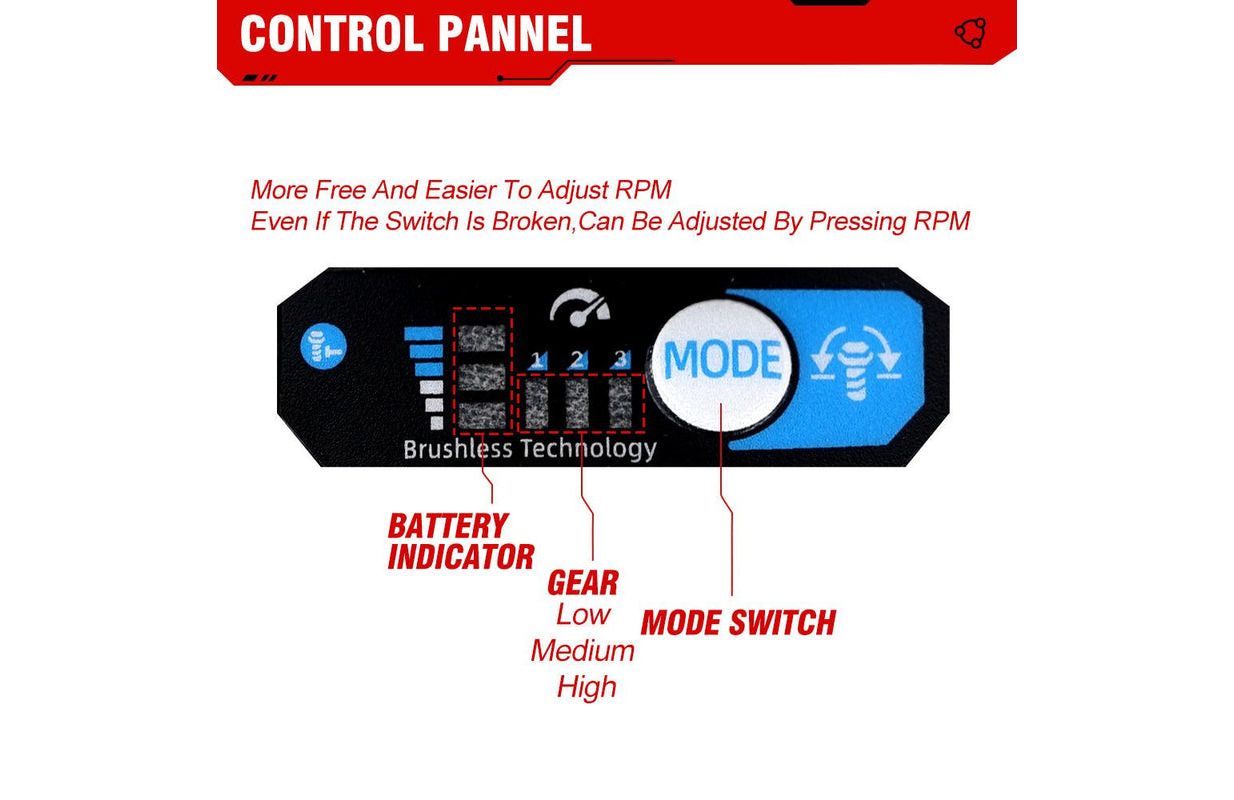 CONTROL PANNEL

More Free And Easier To Adjust RPM
Even If The Switch Is Broken,Can Be Adjusted By Pressing RPM

1 2 3

MODE

Brushless Technology

BATTERY INDICATOR

GEAR
Low
Medium
High

MODE SWITCH