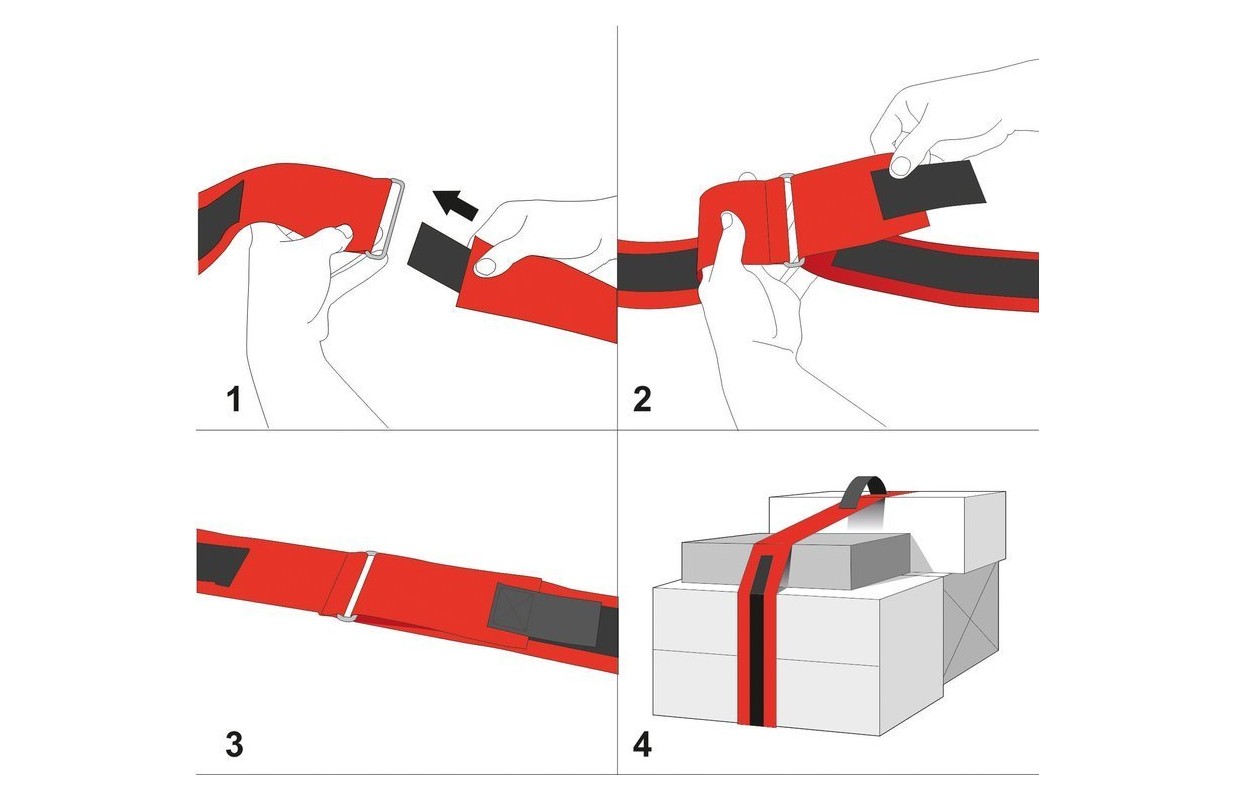 1

2

3

4