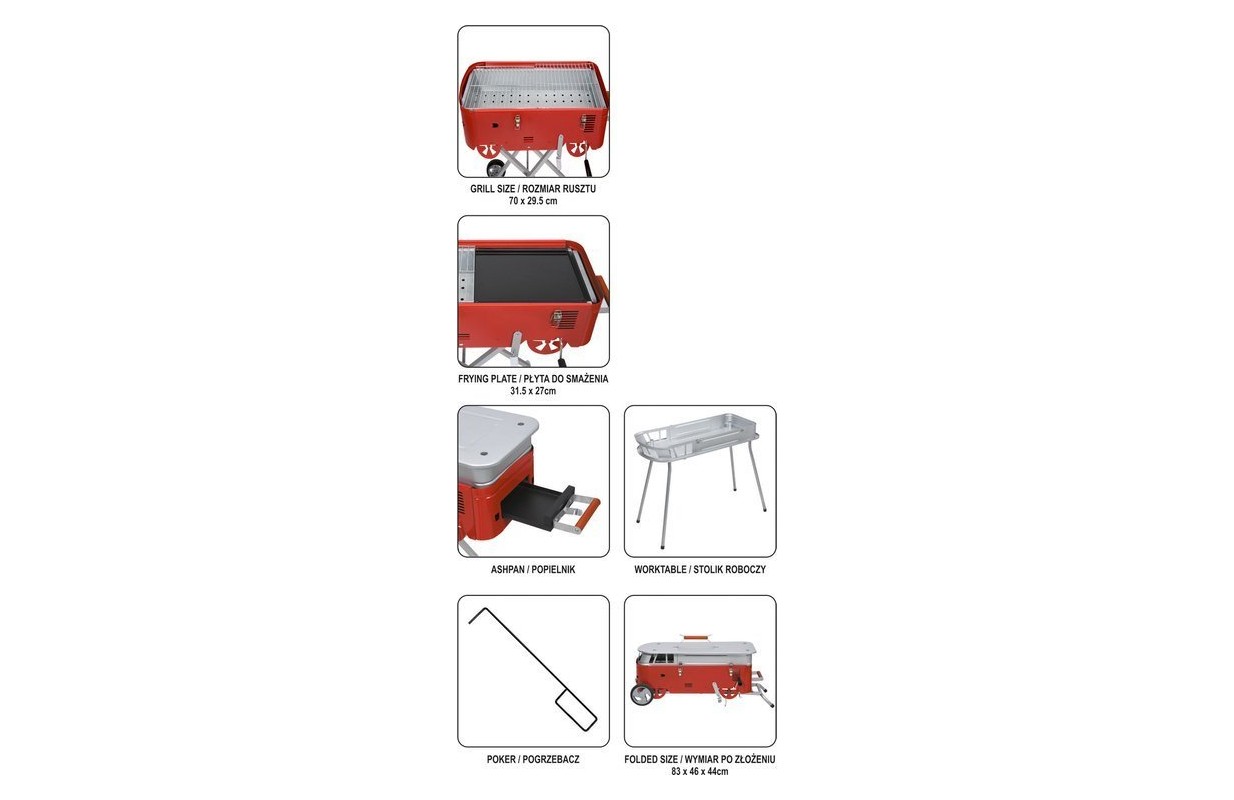 GRILL SIZE / ROZMIAR RUSZTU
70 x 29.5 cm

FRYING PLATE / PŁYTA DO SMAŻENIA
31.5 x 27cm

ASHPAN / POPIELNIK

WORKTABLE / STOLIK ROBOCZY

POKER / POGRZEBACZ

FOLDED SIZE / WYMIAR PO ZŁOŻENIU
83 x 46 x 44cm