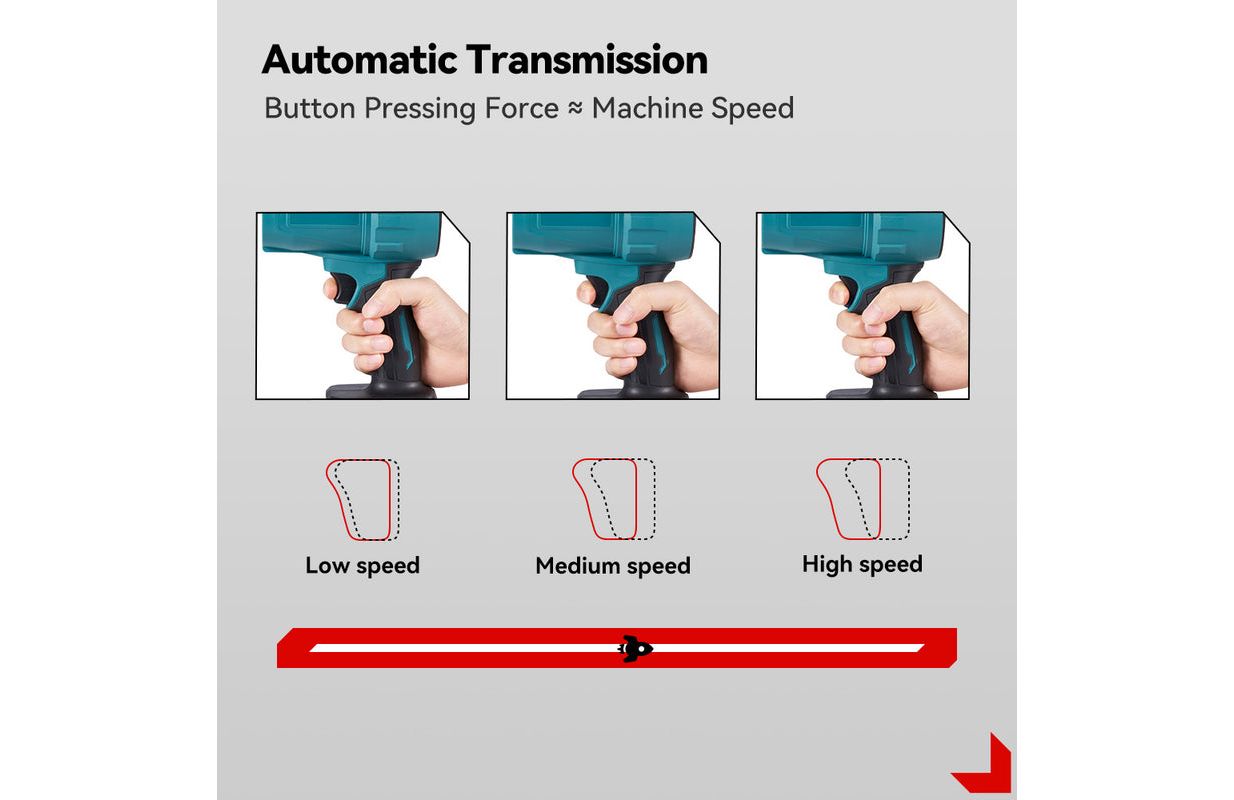 Automatic Transmission

Button Pressing Force ≈ Machine Speed

Low speed

Medium speed

High speed