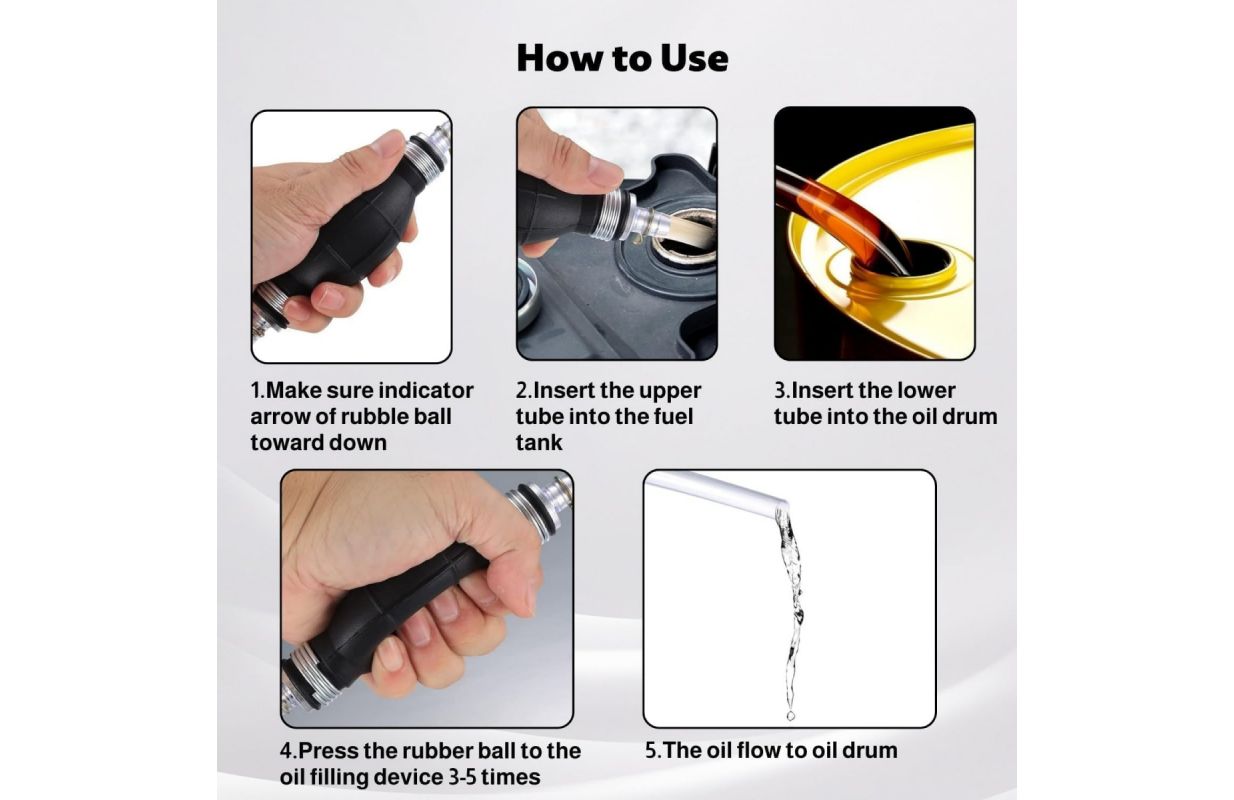 How to Use

1.Make sure indicator arrow of rubble ball toward down

2.Insert the upper tube into the fuel tank

3.Insert the lower tube into the oil drum

4.Press the rubber ball to the oil filling device 3-5 times

5.The oil flow to oil drum