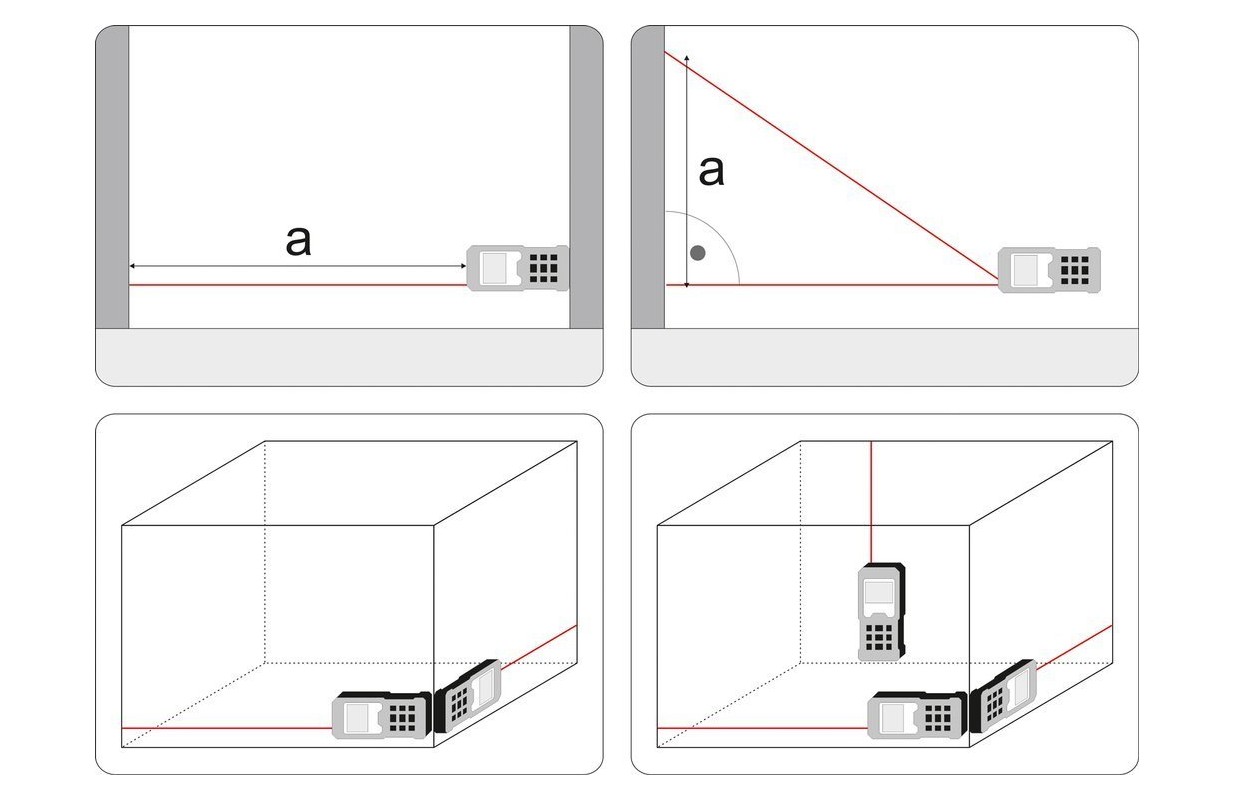 a

a