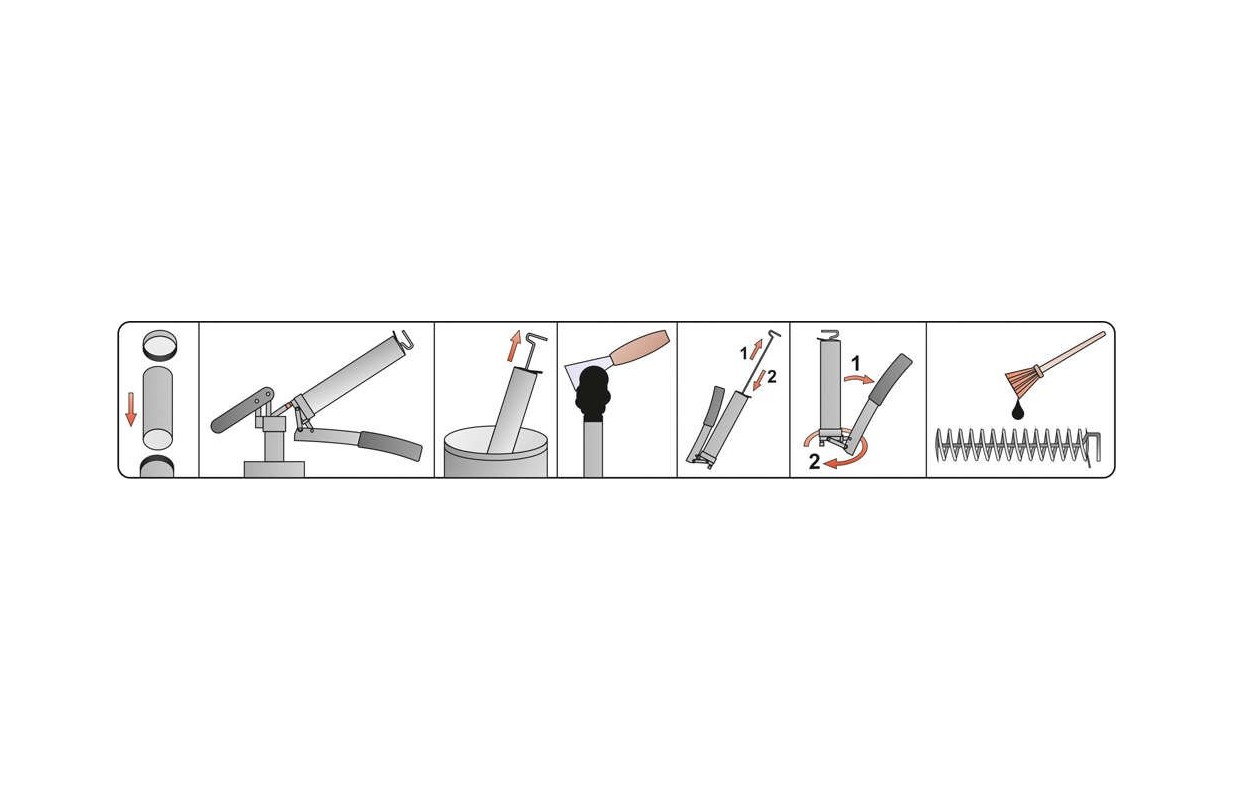 1
2
1
2