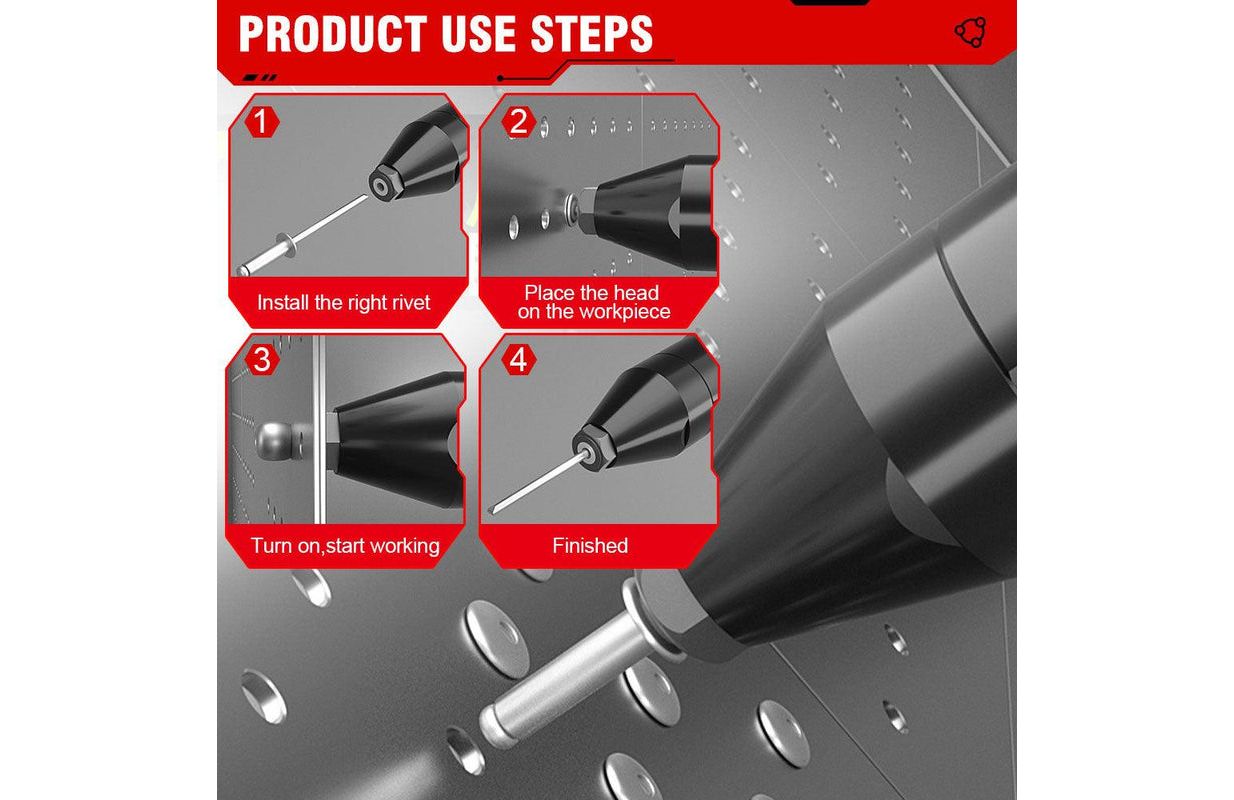 PRODUCT USE STEPS

1
Install the right rivet

2
Place the head on the workpiece

3
Turn on,start working

4
Finished