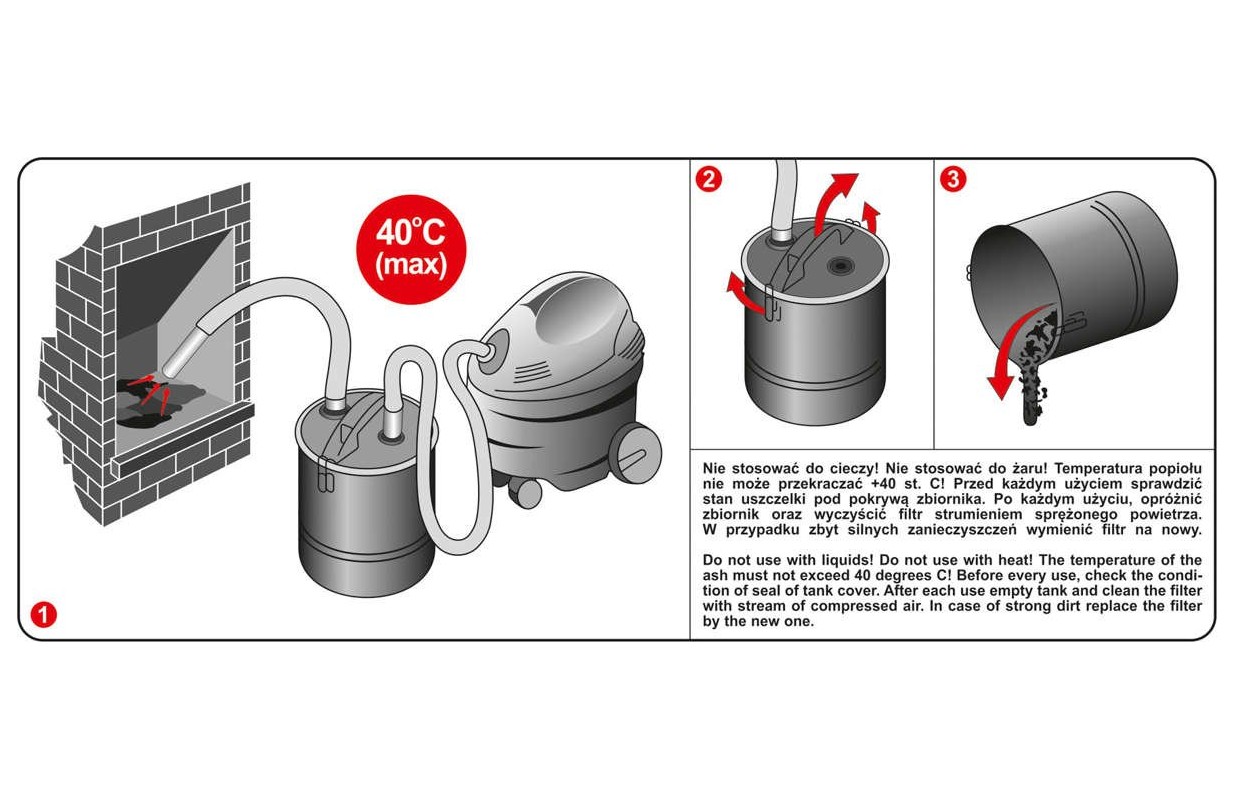 40°C (max)

1

2

3

Nie stosować do cieczy! Nie stosować do żaru! Temperatura popiołu nie może przekraczać +40 st. C! Przed każdym użyciem sprawdzić stan uszczelki pod pokrywą zbiornika. Po każdym użyciu, opróżnić zbiornik oraz wyczyścić filtr strumieniem sprężonego powietrza. W przypadku zbyt silnych zanieczyszczeń wymienić filtr na nowy.

Do not use with liquids! Do not use with heat! The temperature of the ash must not exceed 40 degrees C! Before every use, check the condition of seal of tank cover. After each use empty tank and clean the filter with stream of compressed air. In case of strong dirt replace the filter by the new one.