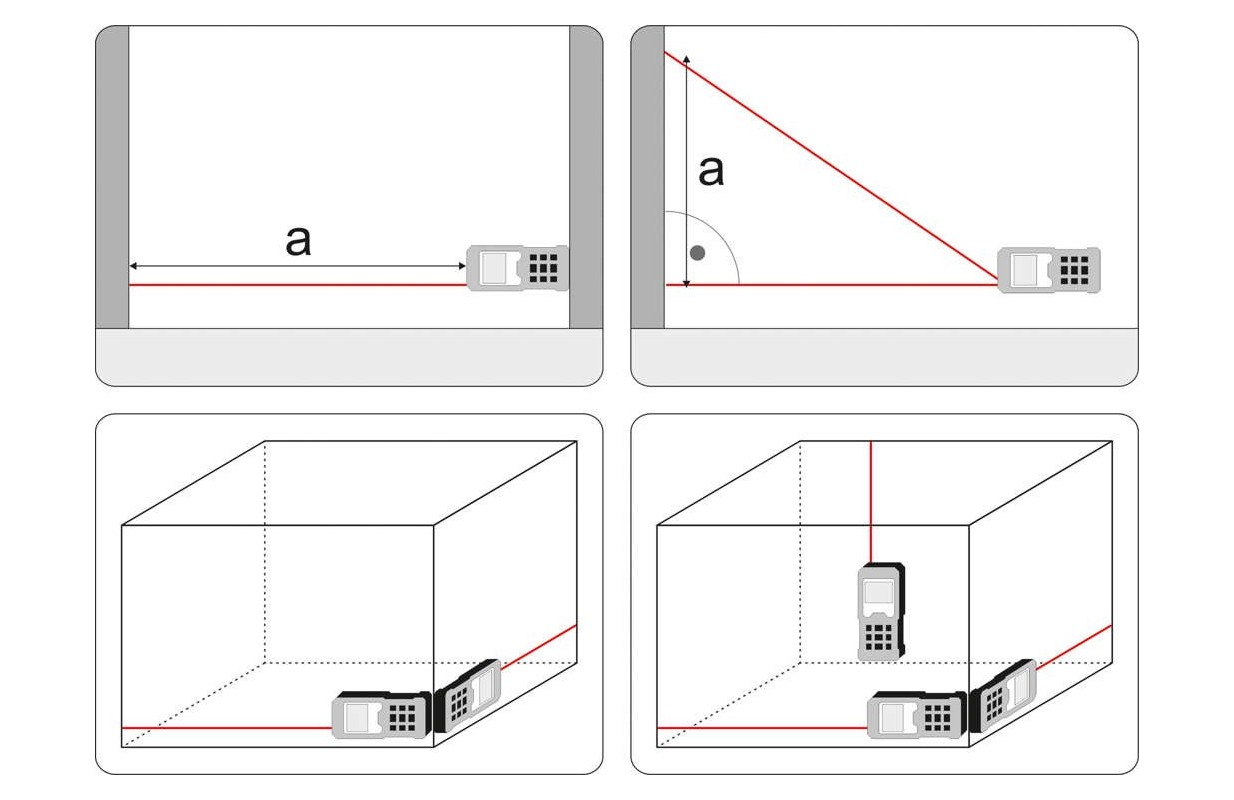 a

a