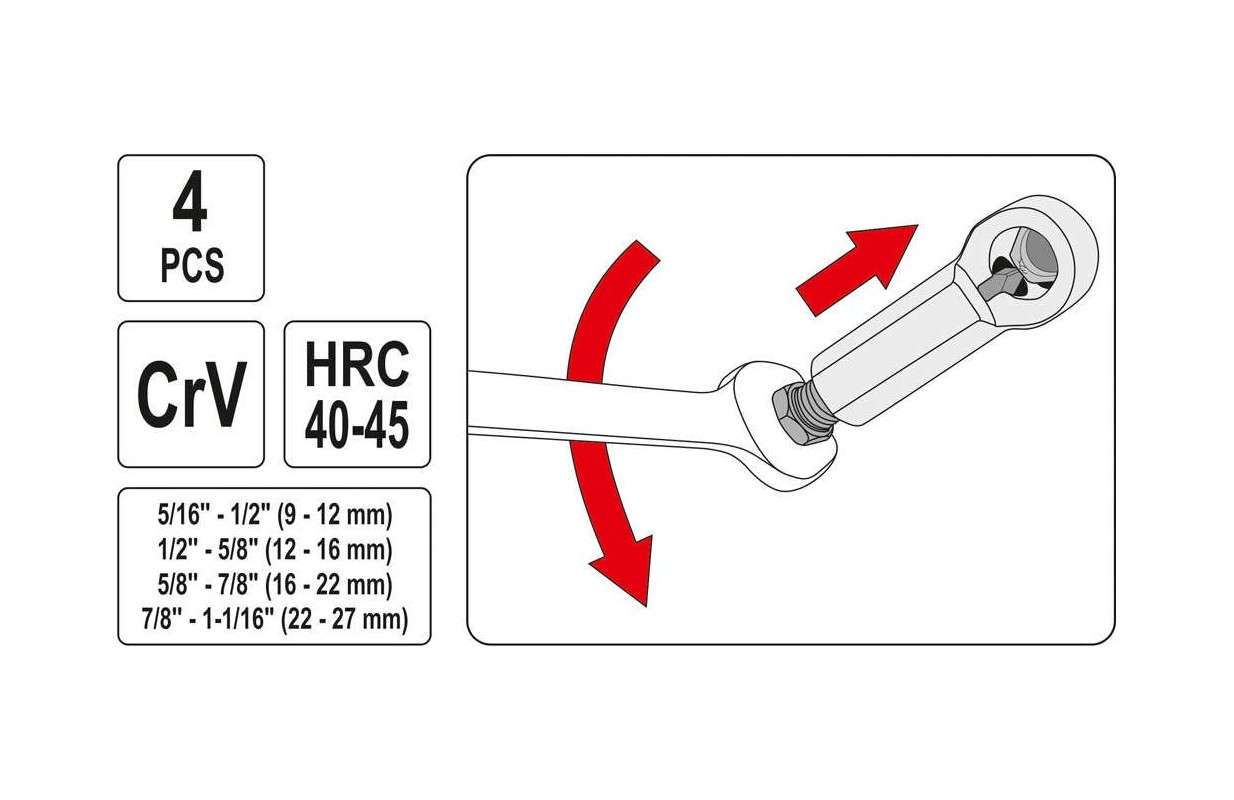 4
PCS

CrV

HRC
40-45

5/16" - 1/2" (9 - 12 mm)
1/2" - 5/8" (12 - 16 mm)
5/8" - 7/8" (16 - 22 mm)
7/8" - 1-1/16" (22 - 27 mm)