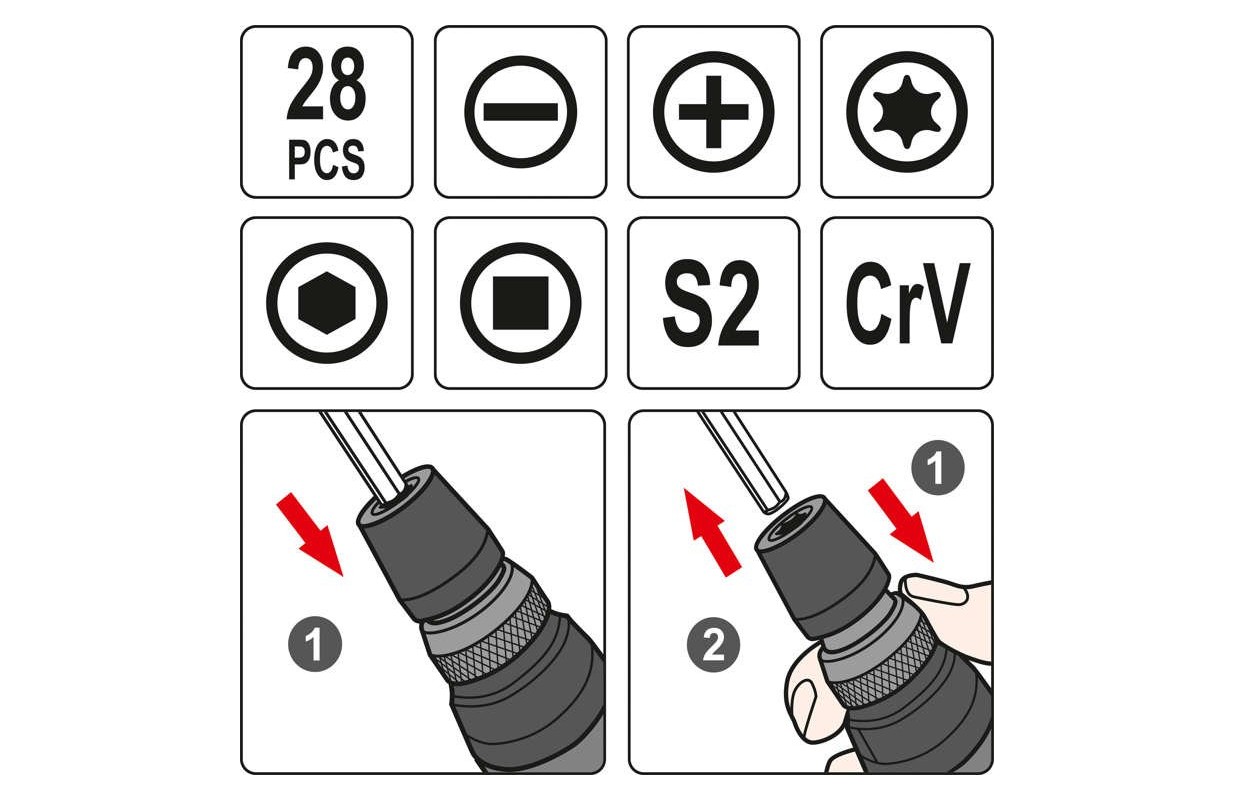 28
PCS

S2

CrV

1

1

2