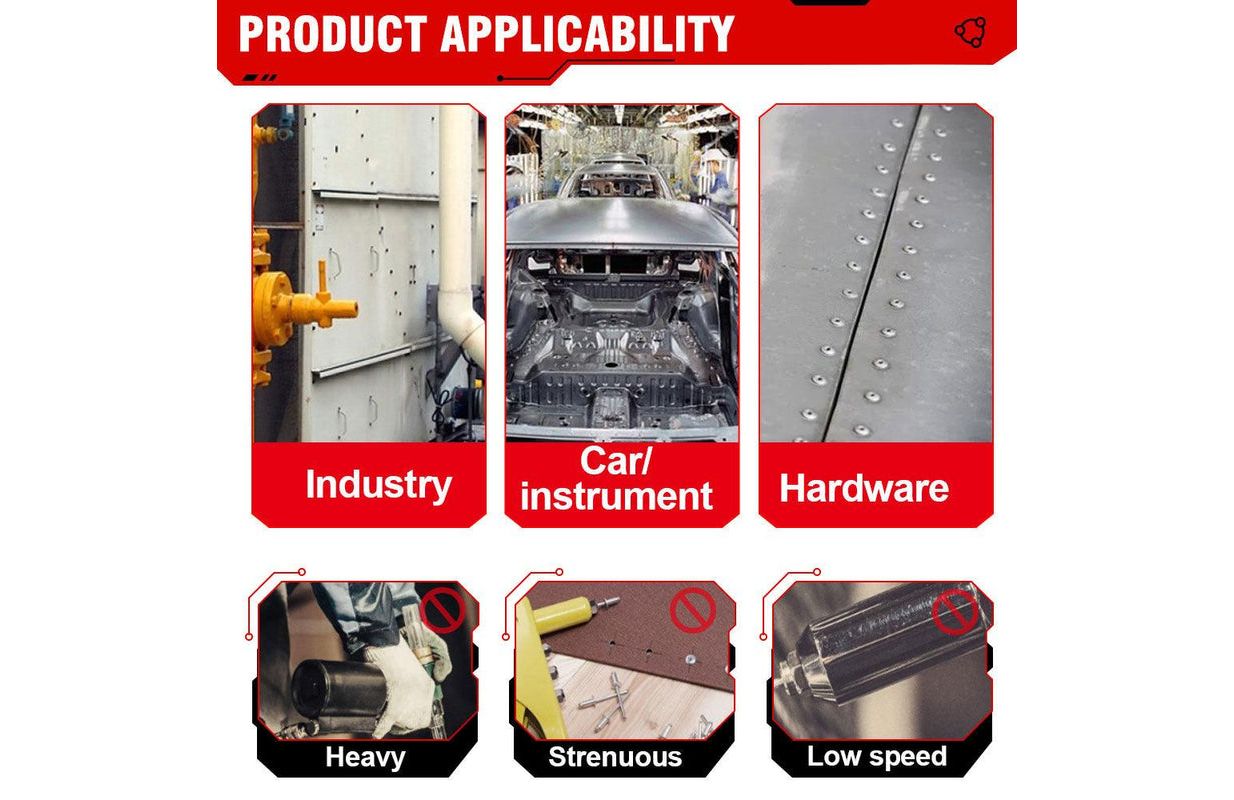 PRODUCT APPLICABILITY

Industry

Car/
instrument

Hardware

Heavy

Strenuous

Low speed