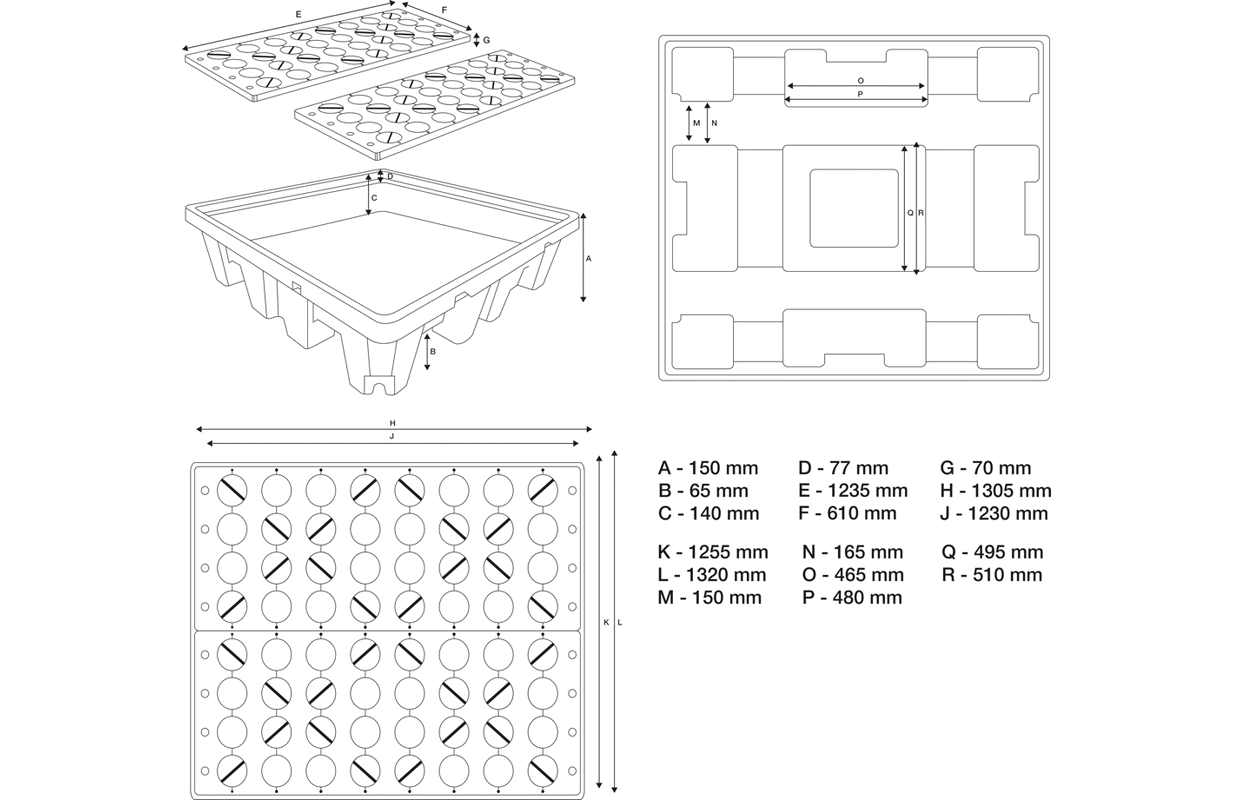 E
F
G
D
C
A
B

O
P
M
N
Q
R

H
J
K
L

A - 150 mm
B - 65 mm
C - 140 mm

D - 77 mm
E - 1235 mm
F - 610 mm

G - 70 mm
H - 1305 mm
J - 1230 mm

K - 1255 mm
L - 1320 mm
M - 150 mm

N - 165 mm
O - 465 mm
P - 480 mm

Q - 495 mm
R - 510 mm