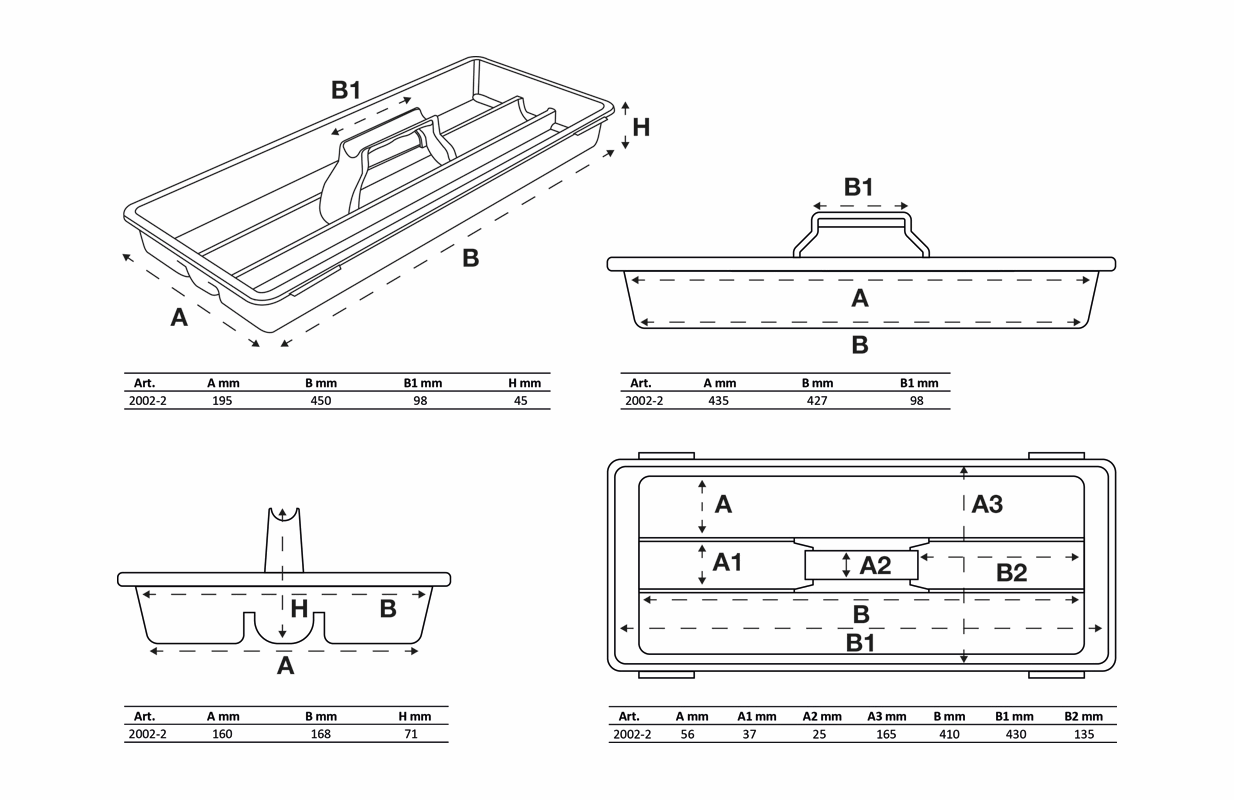 B1
H
B
A

| Art. | A mm | B mm | B1 mm | H mm |
|---|---|---|---|---|
| 2002-2 | 195 | 450 | 98 | 45 |

B1
A
B

| Art. | A mm | B mm | B1 mm |
|---|---|---|---|
| 2002-2 | 435 | 427 | 98 |

H
B
A

| Art. | A mm | B mm | H mm |
|---|---|---|---|
| 2002-2 | 160 | 168 | 71 |

A
A3
A1
A2
B2
B
B1

| Art. | A mm | A1 mm | A2 mm | A3 mm | B mm | B1 mm | B2 mm |
|---|---|---|---|---|---|---|---|
| 2002-2 | 56 | 37 | 25 | 165 | 410 | 430 | 135 |