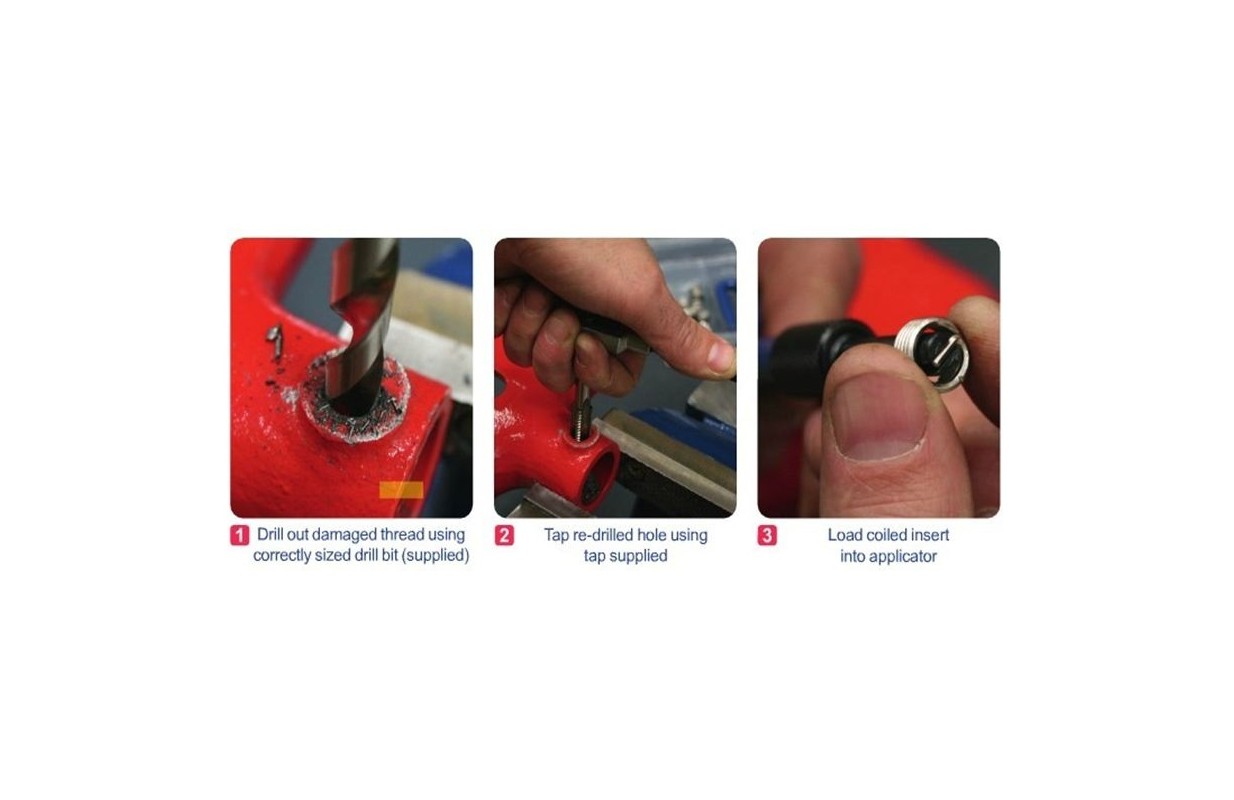 1 Drill out damaged thread using correctly sized drill bit (supplied)

2 Tap re-drilled hole using tap supplied

3 Load coiled insert into applicator