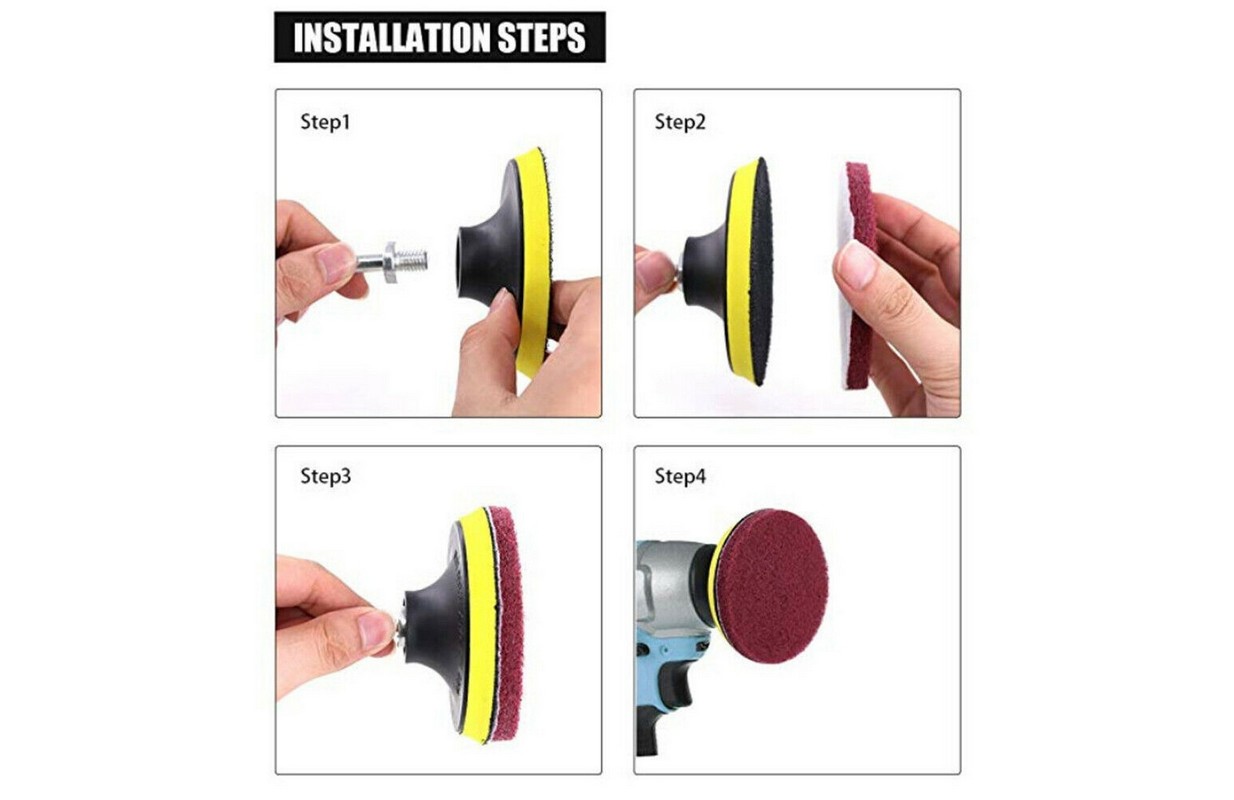 INSTALLATION STEPS

Step1

Step2

Step3

Step4