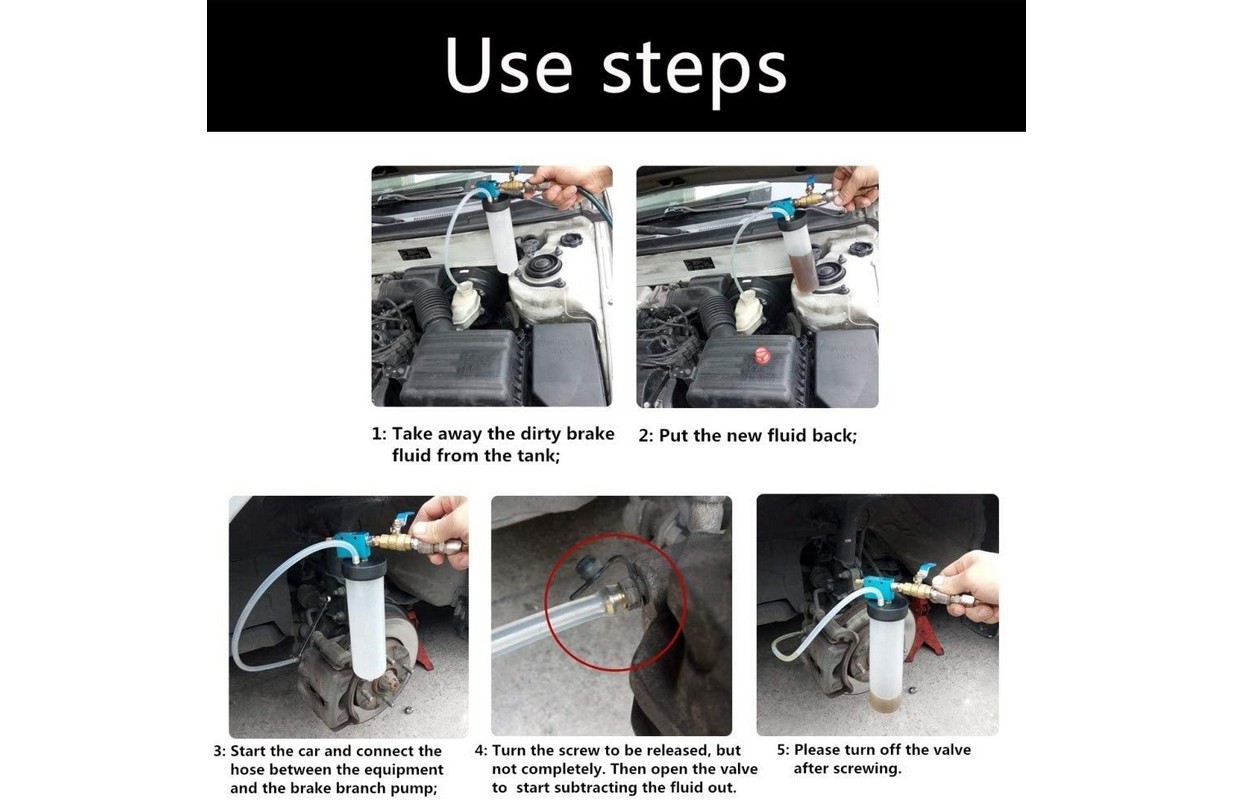 Use steps

1: Take away the dirty brake fluid from the tank;

2: Put the new fluid back;

3: Start the car and connect the hose between the equipment and the brake branch pump;

4: Turn the screw to be released, but not completely. Then open the valve to start subtracting the fluid out.

5: Please turn off the valve after screwing.