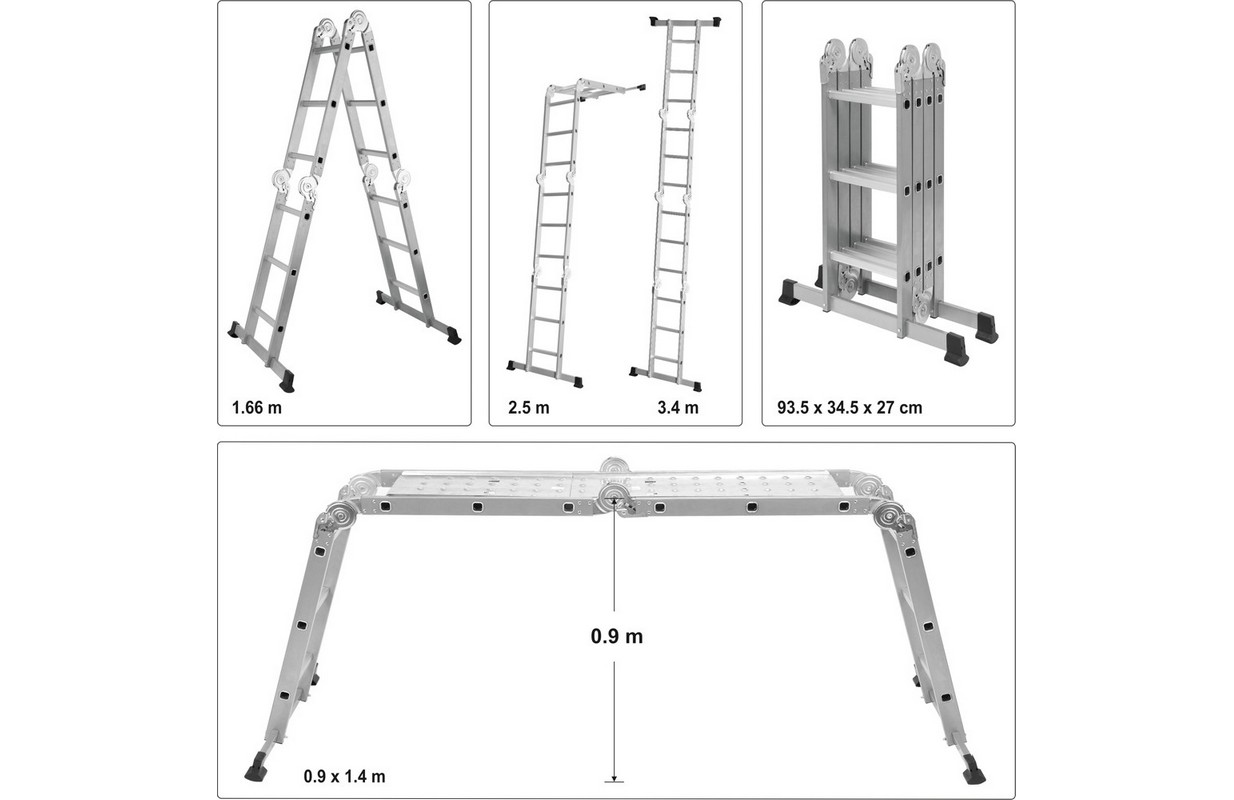 1.66 m

2.5 m

3.4 m

93.5 x 34.5 x 27 cm

0.9 m

0.9 x 1.4 m