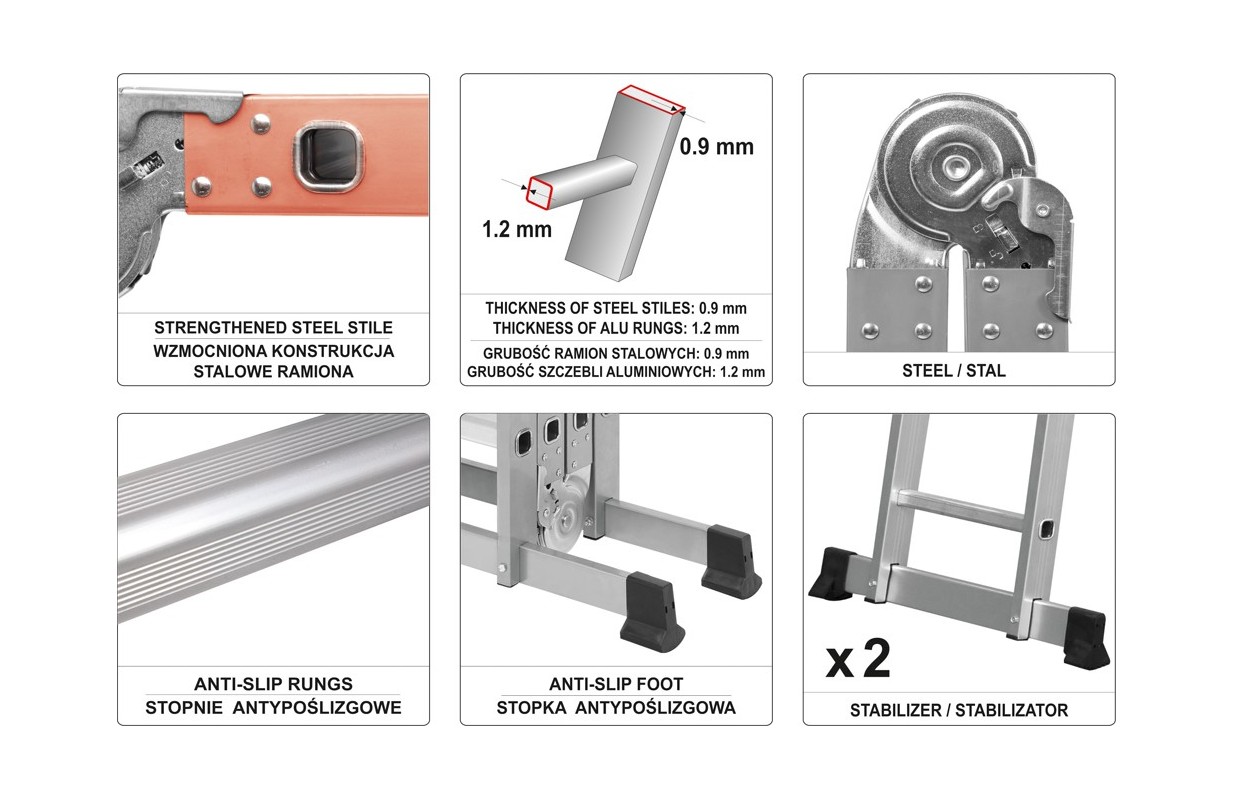 STRENGTHENED STEEL STILE
WZMOCNIONA KONSTRUKCJA STALOWE RAMIONA

0.9 mm
1.2 mm

THICKNESS OF STEEL STILES: 0.9 mm
THICKNESS OF ALU RUNGS: 1.2 mm
GRUBOŚĆ RAMION STALOWYCH: 0.9 mm
GRUBOŚĆ SZCZEBLI ALUMINIOWYCH: 1.2 mm

STEEL / STAL

ANTI-SLIP RUNGS
STOPNIE ANTYPOŚLIZGOWE

ANTI-SLIP FOOT
STOPKA ANTYPOŚLIZGOWA

x 2

STABILIZER / STABILIZATOR