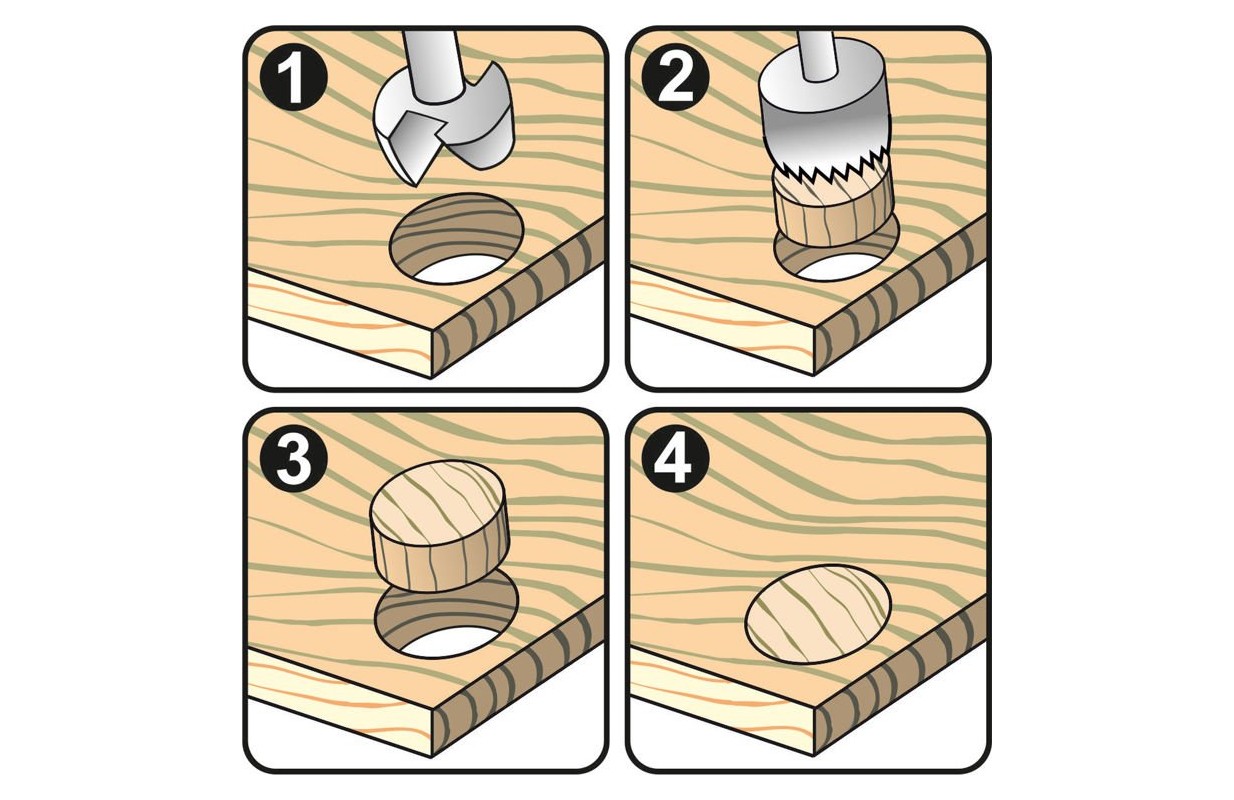 1

2

3

4