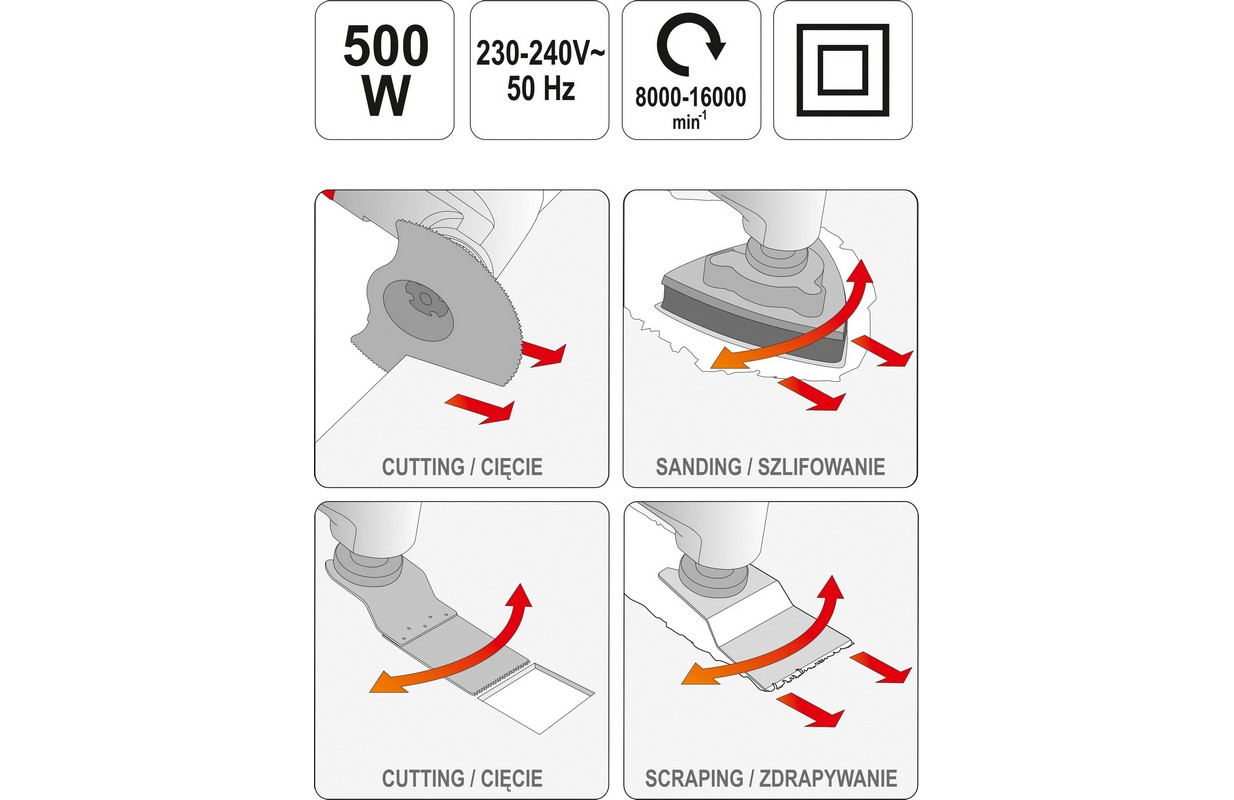 500 W

230-240V~ 50 Hz

8000-16000 $min^{-1}$

CUTTING / CIĘCIE

SANDING / SZLIFOWANIE

CUTTING / CIĘCIE

SCRAPING / ZDRAPYWANIE