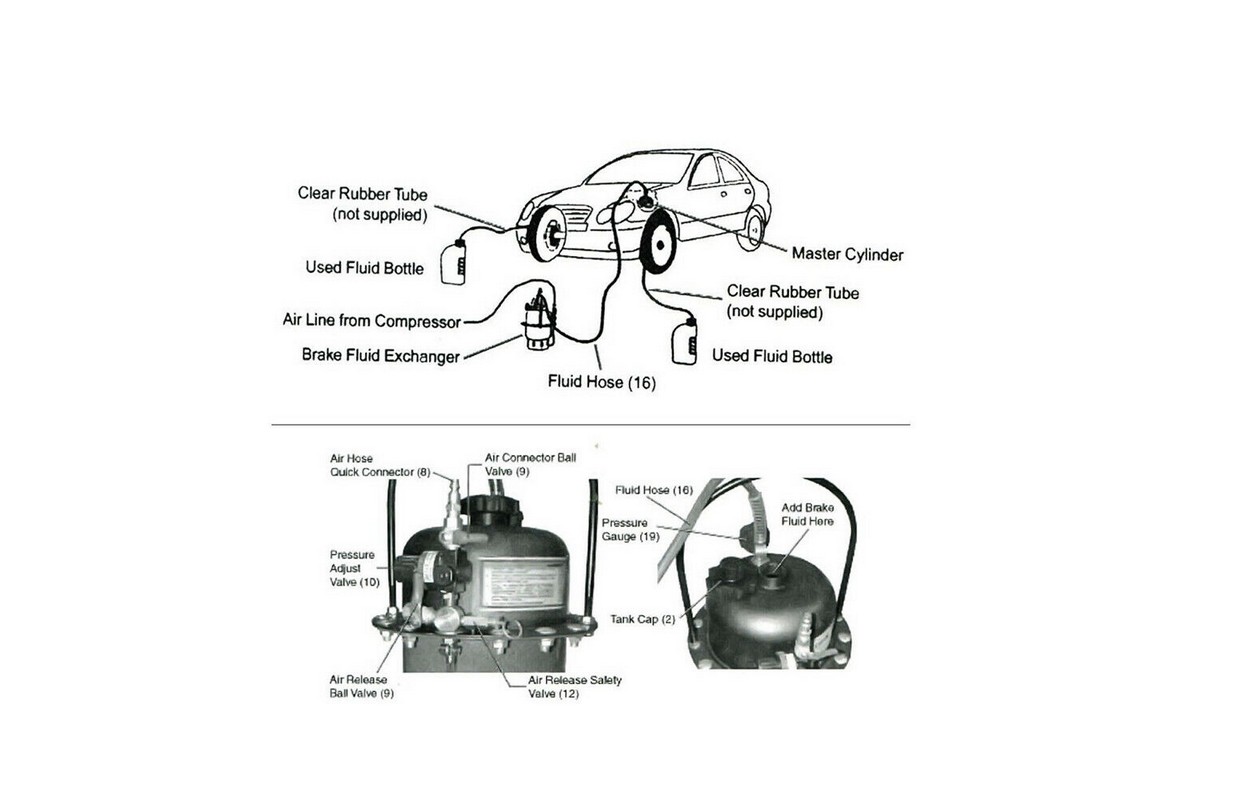 Clear Rubber Tube (not supplied)

Used Fluid Bottle

Air Line from Compressor

Brake Fluid Exchanger

Fluid Hose (16)

Master Cylinder

Clear Rubber Tube (not supplied)

Used Fluid Bottle

Air Hose Quick Connector (8)

Air Connector Ball Valve (9)

Pressure Adjust Valve (10)

Air Release Ball Valve (9)

Air Release Safety Valve (12)

Fluid Hose (16)

Pressure Gauge (19)

Add Brake Fluid Here

Tank Cap (2)