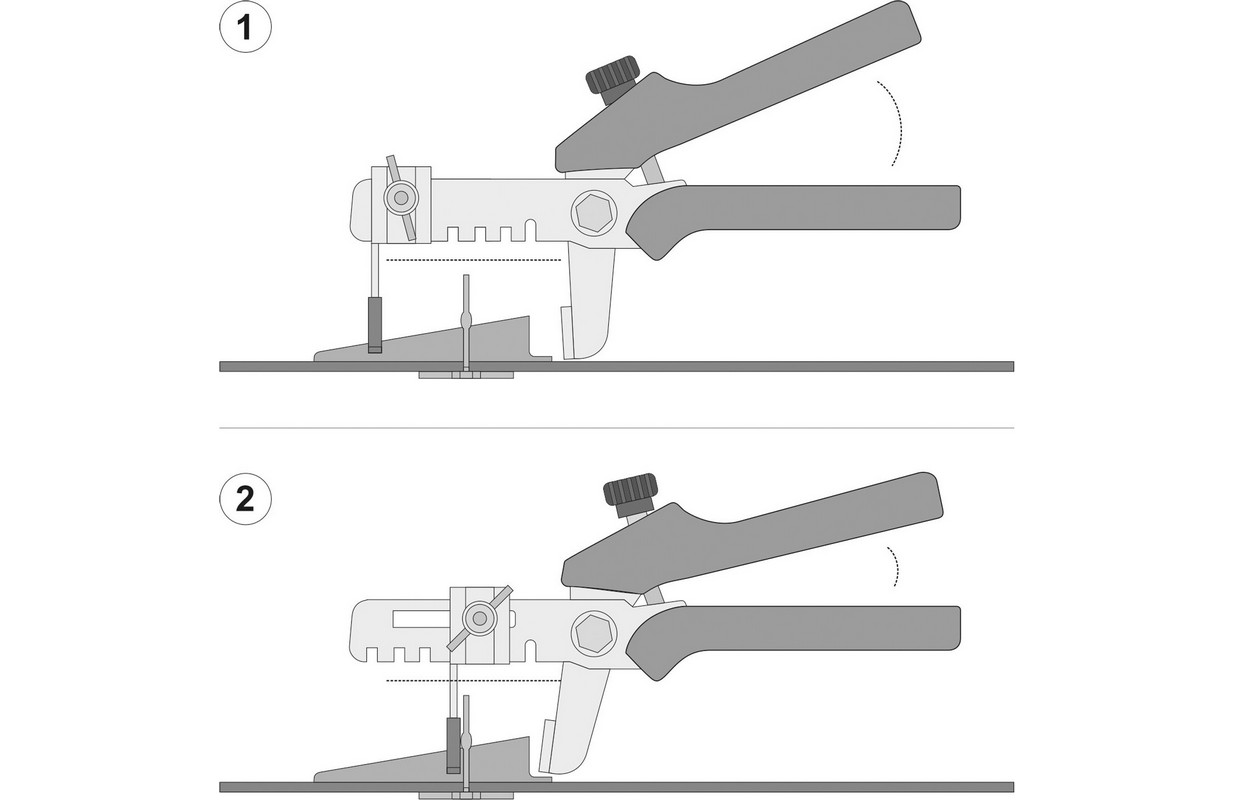 1

2