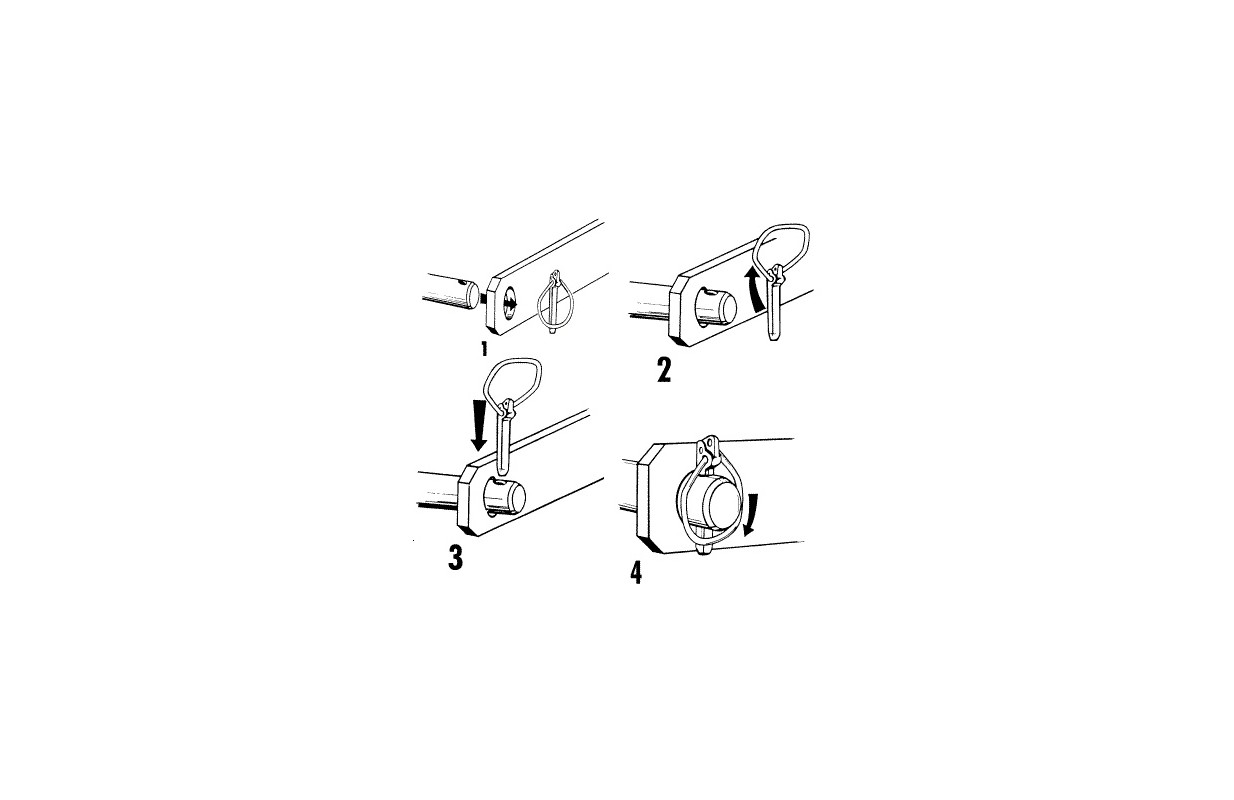 1

2

3

4