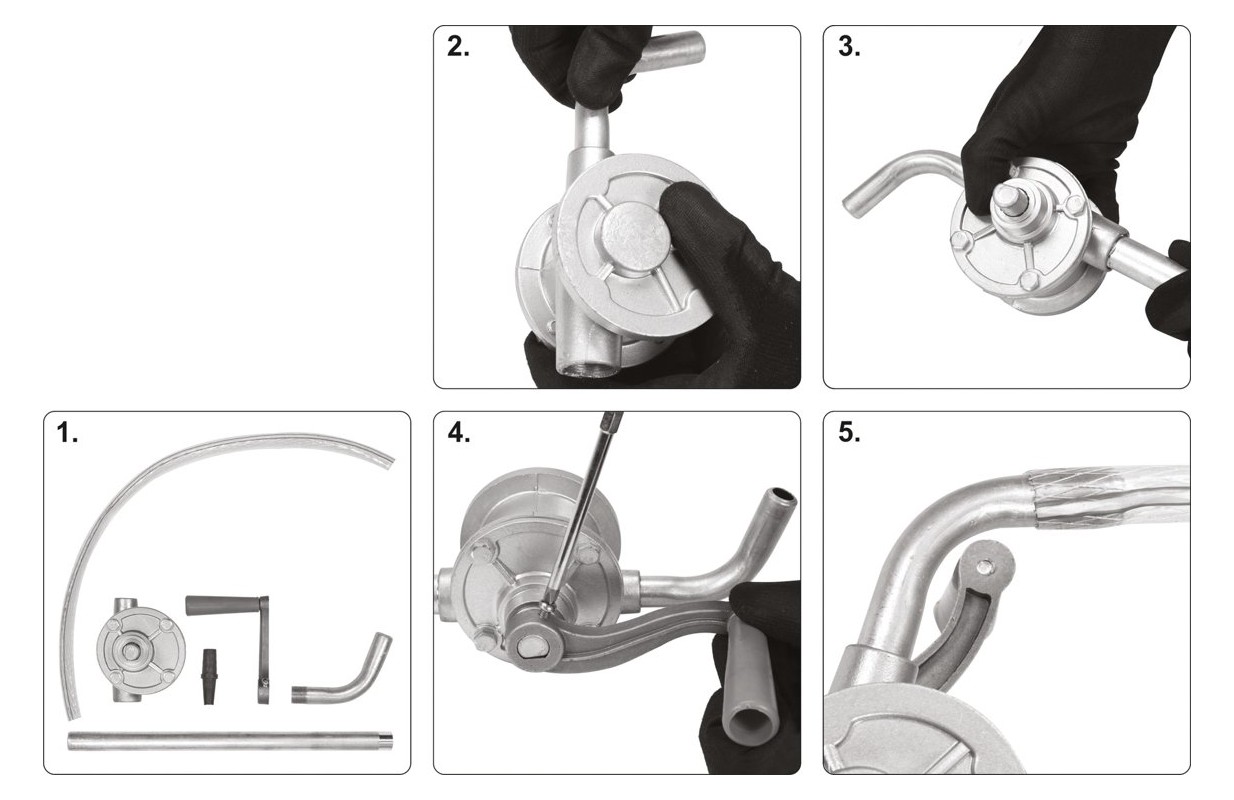 2.

3.

1.

4.

5.