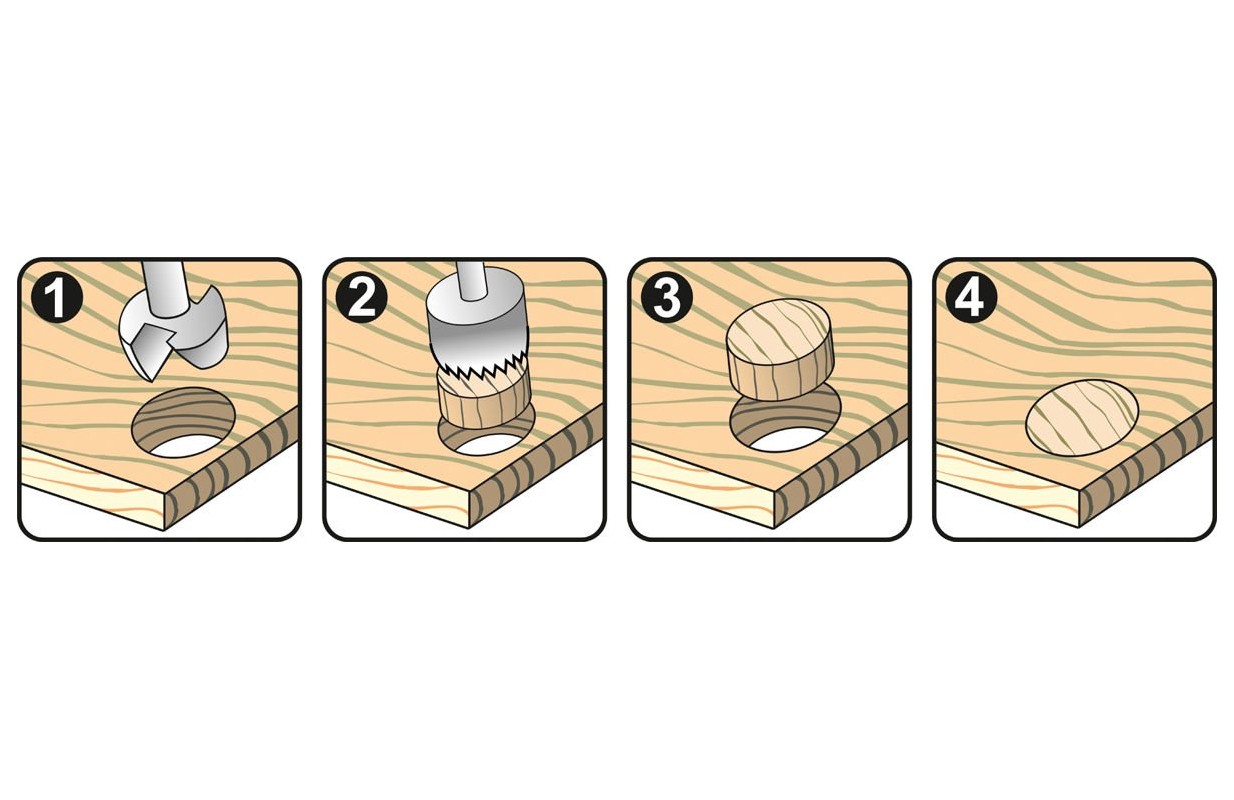 1

2

3

4