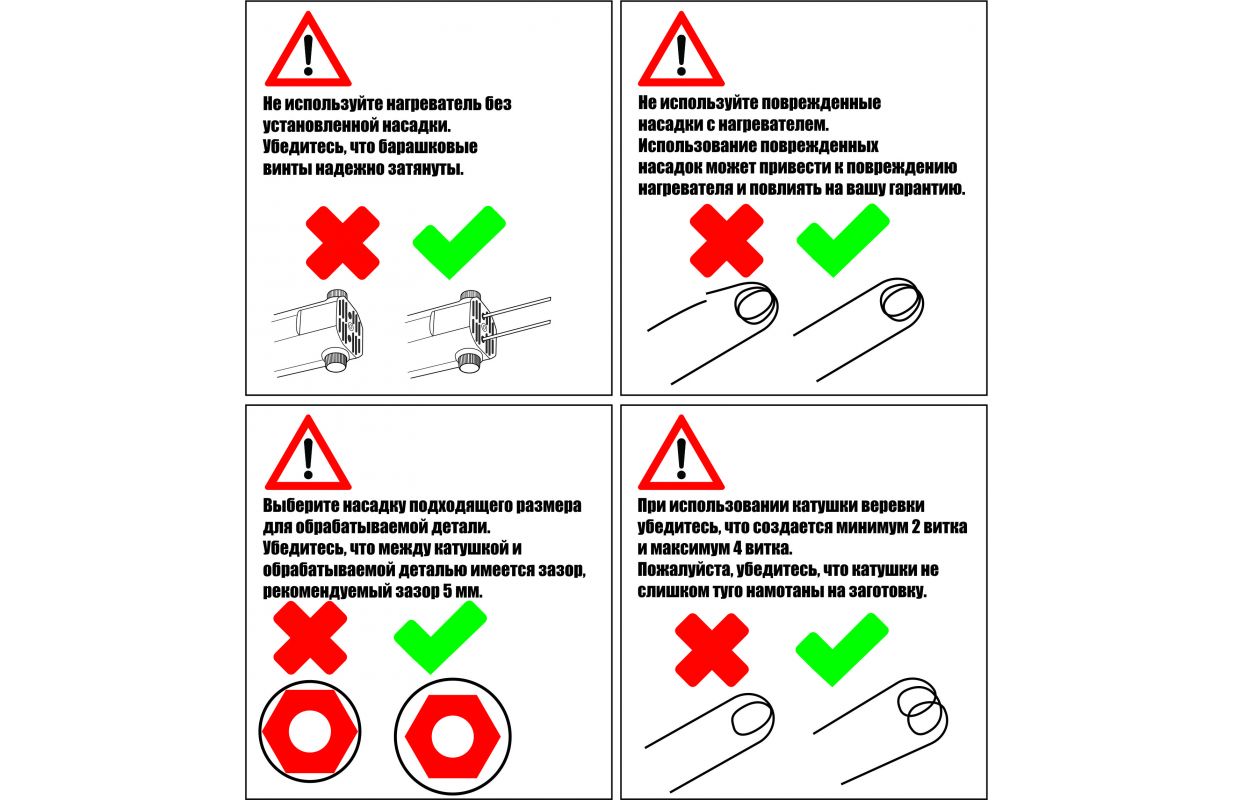 Не используйте нагреватель без установленной насадки.
Убедитесь, что барашковые винты надежно затянуты.

Не используйте поврежденные насадки с нагревателем.
Использование поврежденных насадок может привести к повреждению нагревателя и повлиять на вашу гарантию.

Выберите насадку подходящего размера для обрабатываемой детали.
Убедитесь, что между катушкой и обрабатываемой деталью имеется зазор, рекомендуемый зазор 5 мм.

При использовании катушки веревки убедитесь, что создается минимум 2 витка и максимум 4 витка.
Пожалуйста, убедитесь, что катушки не слишком туго намотаны на заготовку.