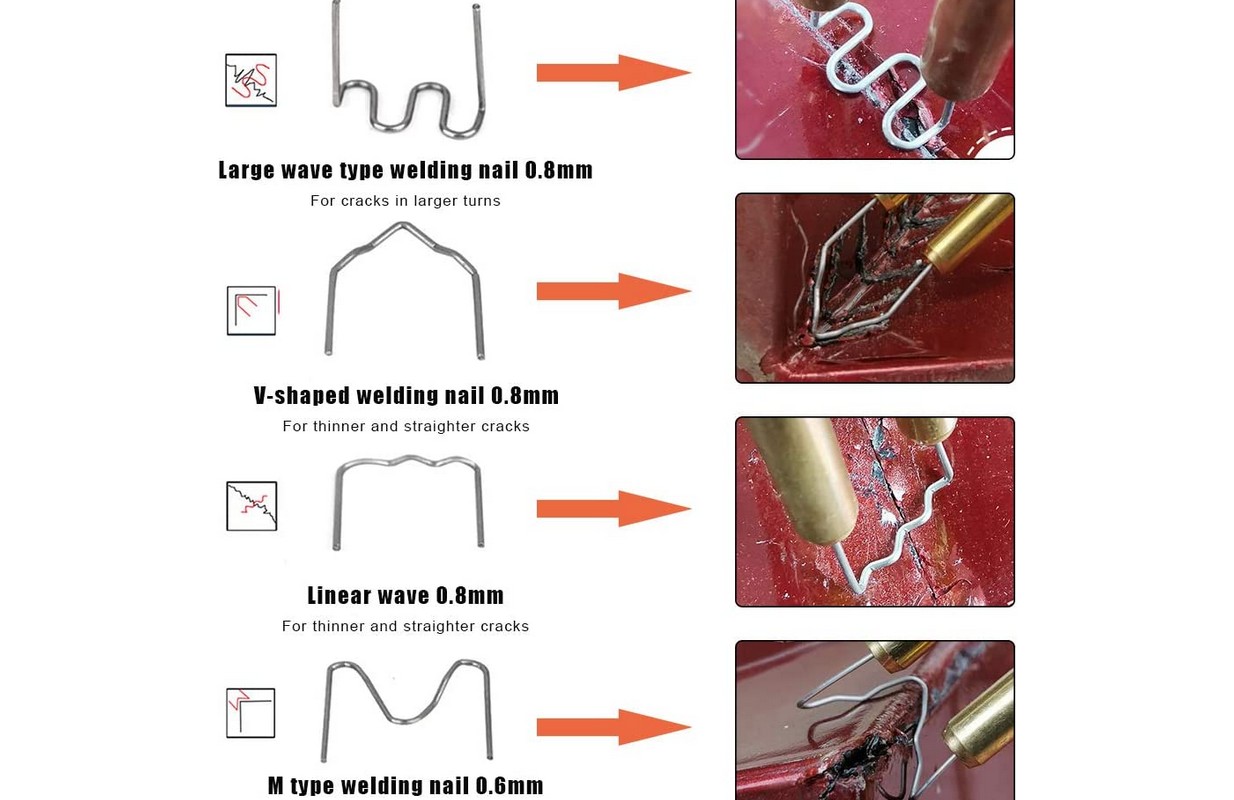 Large wave type welding nail 0.8mm

For cracks in larger turns

V-shaped welding nail 0.8mm

For thinner and straighter cracks

Linear wave 0.8mm

For thinner and straighter cracks

M type welding nail 0.6mm