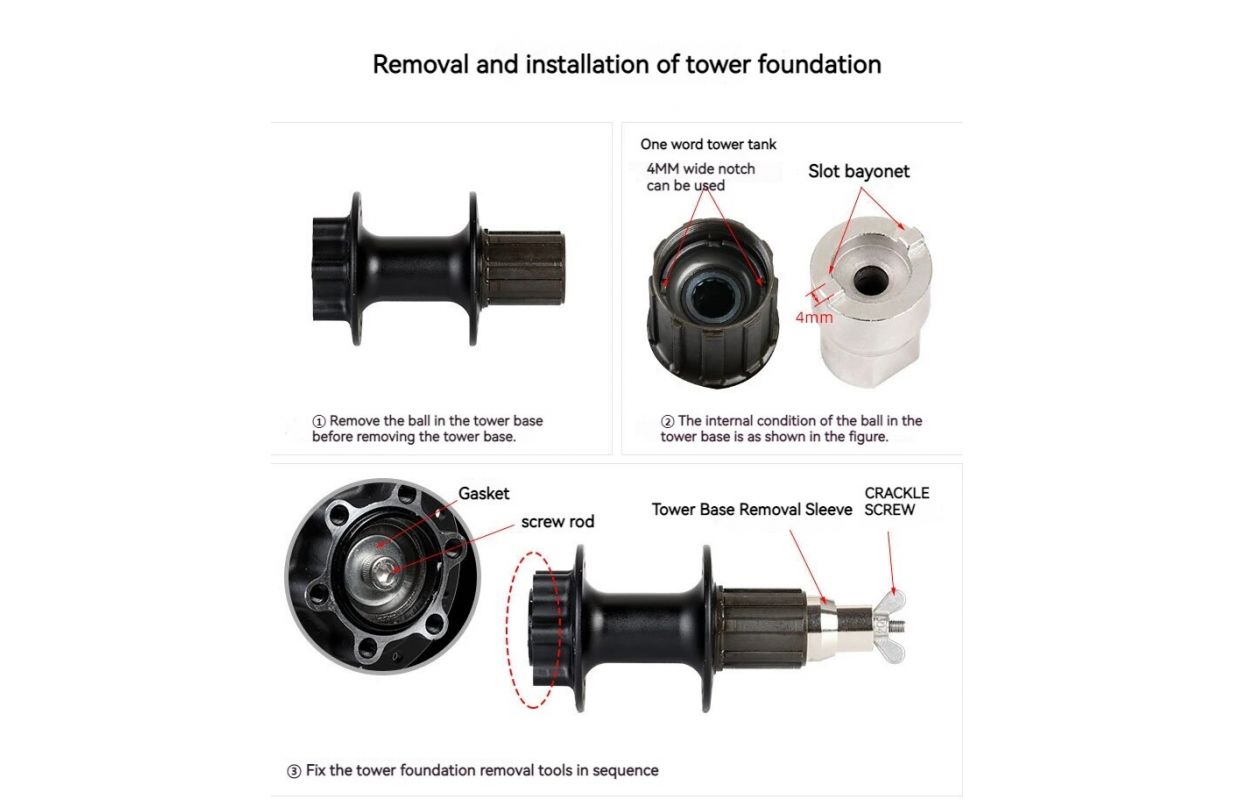 Removal and installation of tower foundation

① Remove the ball in the tower base before removing the tower base.

One word tower tank

4MM wide notch can be used

Slot bayonet

4mm

② The internal condition of the ball in the tower base is as shown in the figure.

Gasket

screw rod

Tower Base Removal Sleeve

CRACKLE SCREW

③ Fix the tower foundation removal tools in sequence