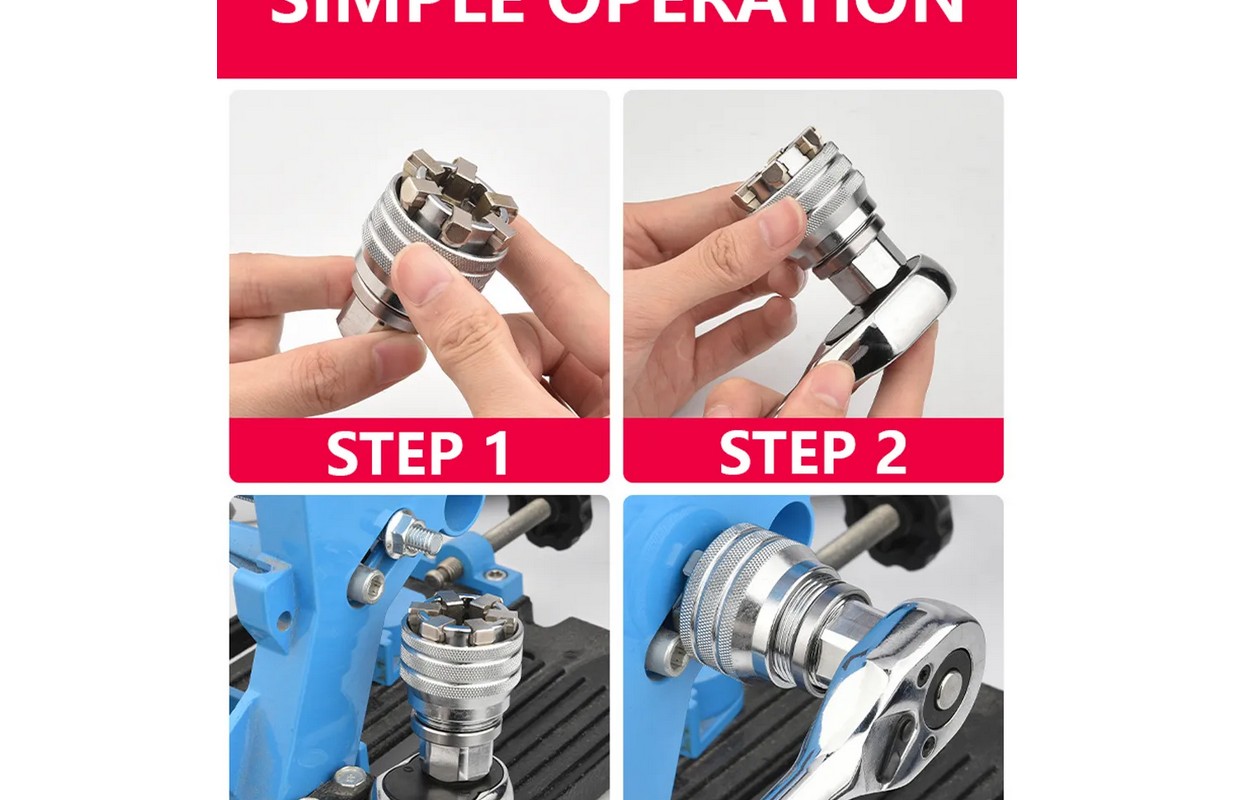 SIMPLE OPERATION

STEP 1

STEP 2