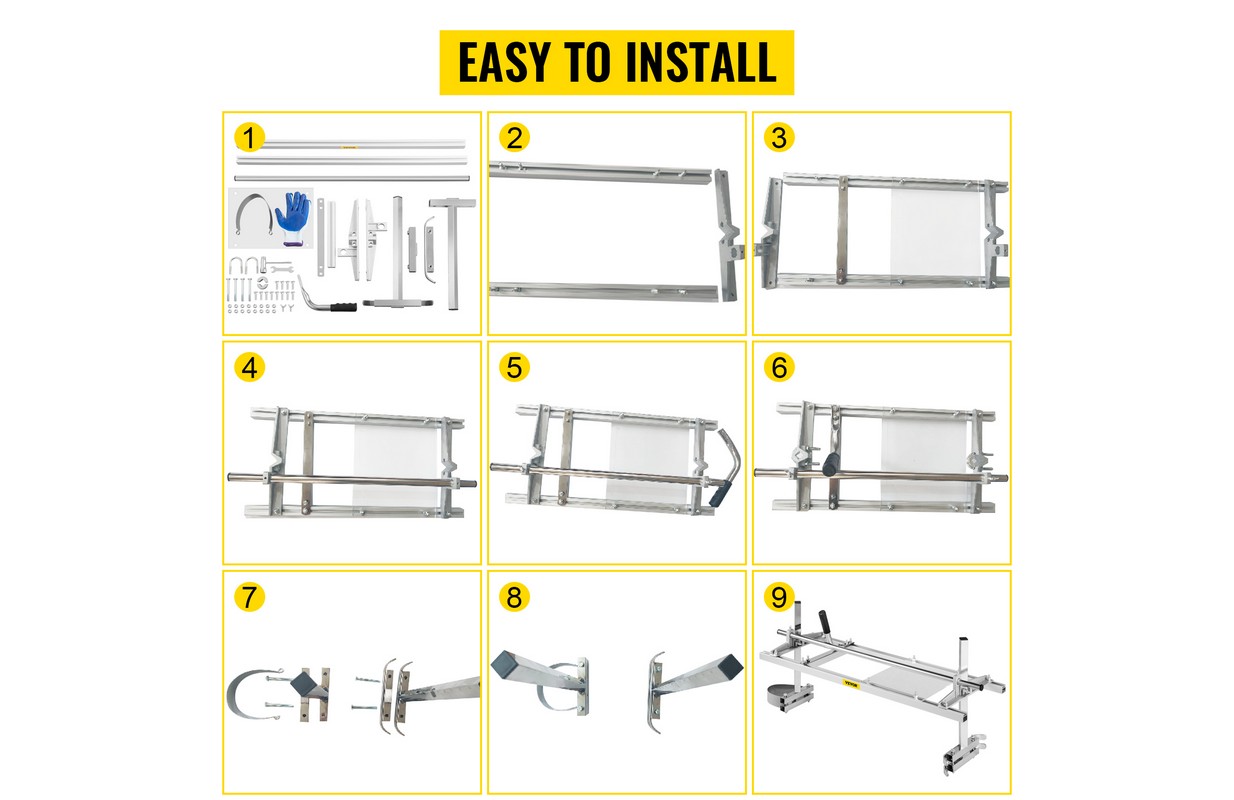 EASY TO INSTALL

1

2

3

4

5

6

7

8

9

VEVOR