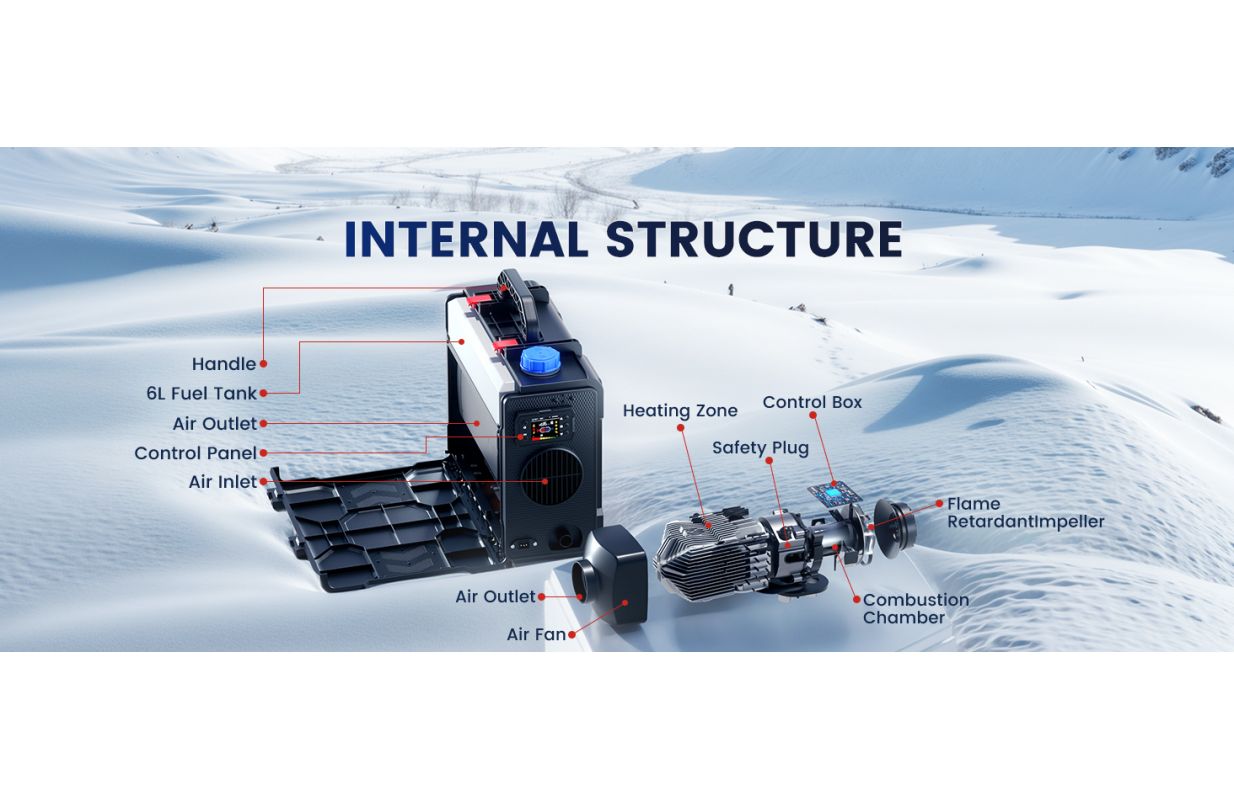 INTERNAL STRUCTURE

Handle
6L Fuel Tank
Air Outlet
Control Panel
Air Inlet

Heating Zone
Control Box
Safety Plug
Flame RetardantImpeller
Combustion Chamber
Air Outlet
Air Fan