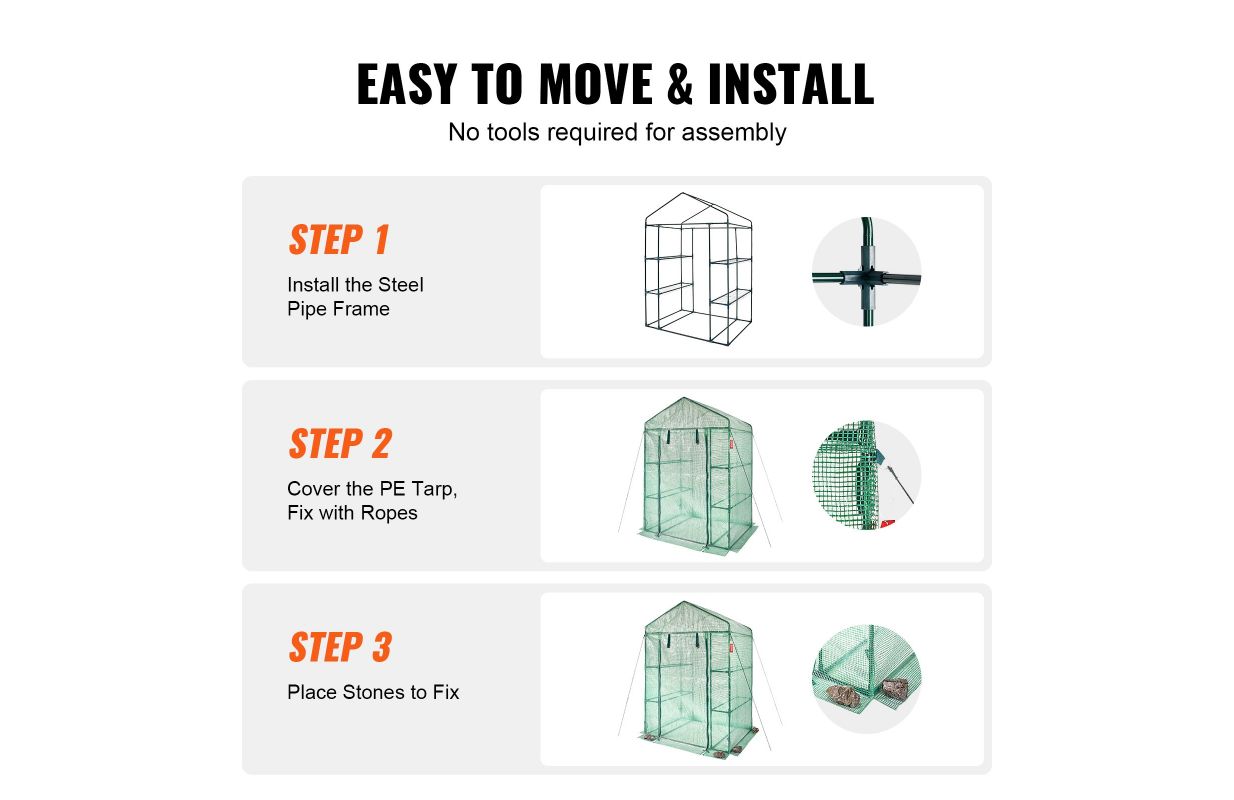 EASY TO MOVE & INSTALL
No tools required for assembly

STEP 1
Install the Steel Pipe Frame

STEP 2
Cover the PE Tarp, Fix with Ropes

STEP 3
Place Stones to Fix