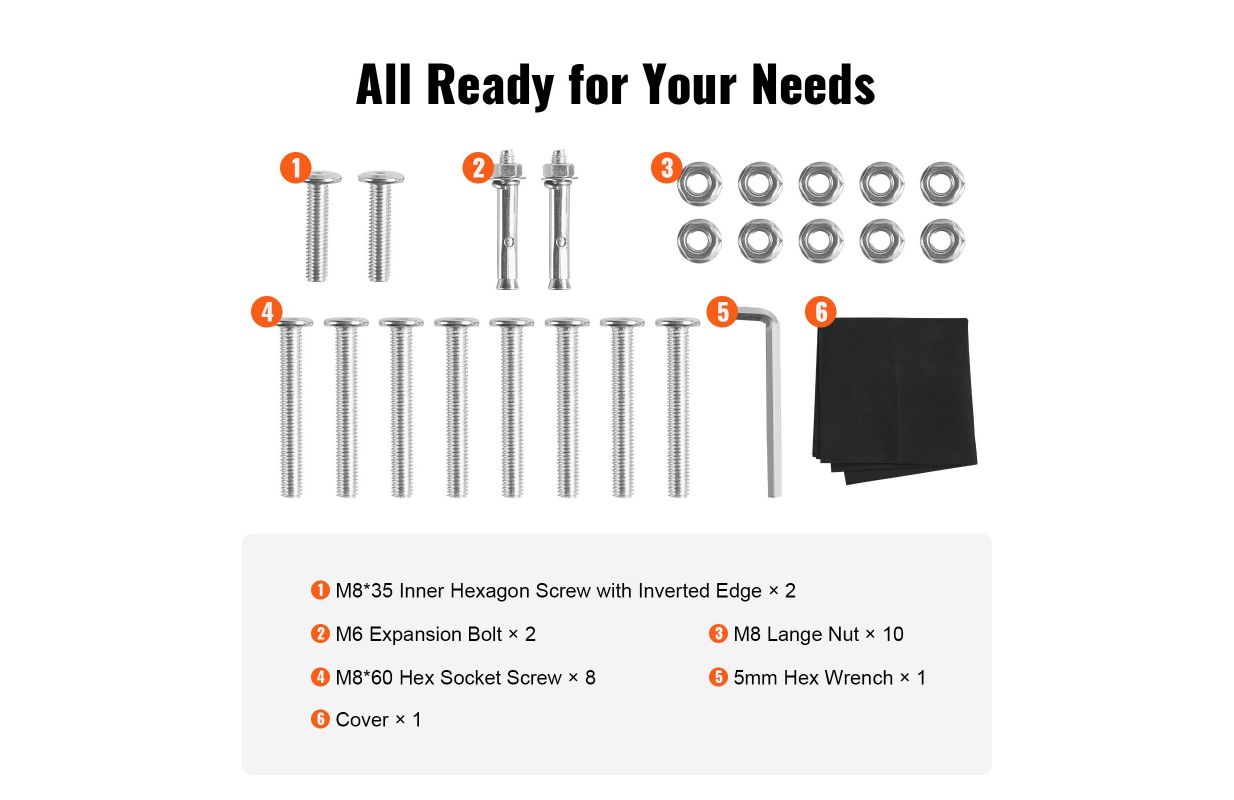 All Ready for Your Needs

1 2 3

4 5 6

1 M8*35 Inner Hexagon Screw with Inverted Edge × 2

2 M6 Expansion Bolt × 2

3 M8 Lange Nut × 10

4 M8*60 Hex Socket Screw × 8

5 5mm Hex Wrench × 1

6 Cover × 1