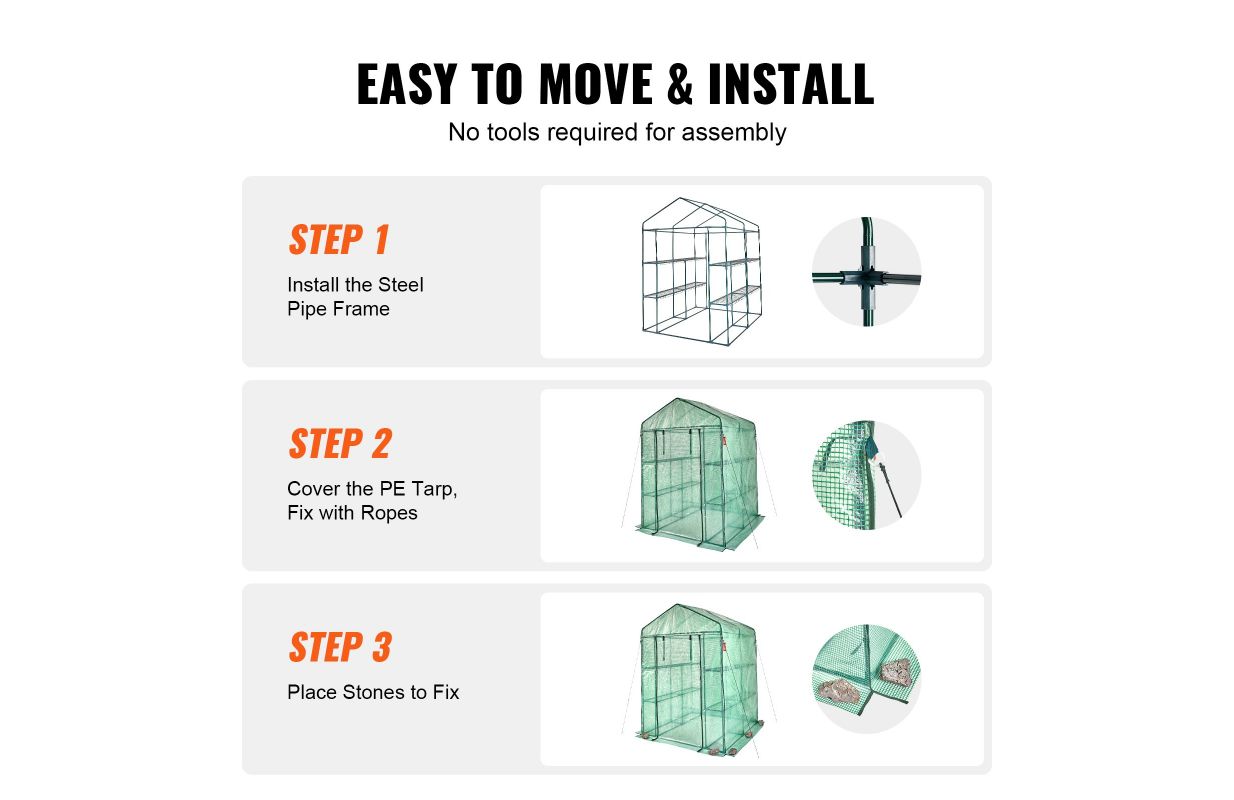 EASY TO MOVE & INSTALL
No tools required for assembly

STEP 1
Install the Steel Pipe Frame

STEP 2
Cover the PE Tarp, Fix with Ropes

STEP 3
Place Stones to Fix