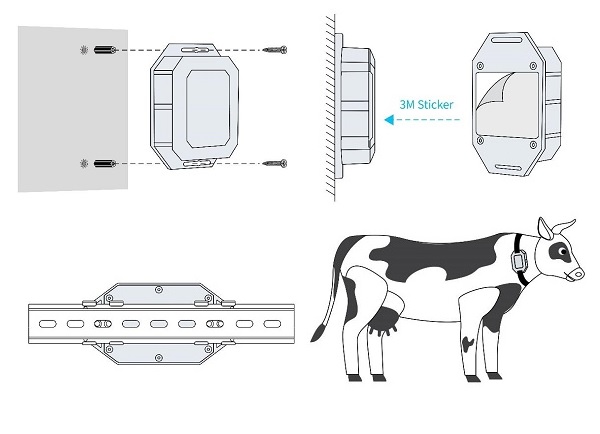 3M Sticker