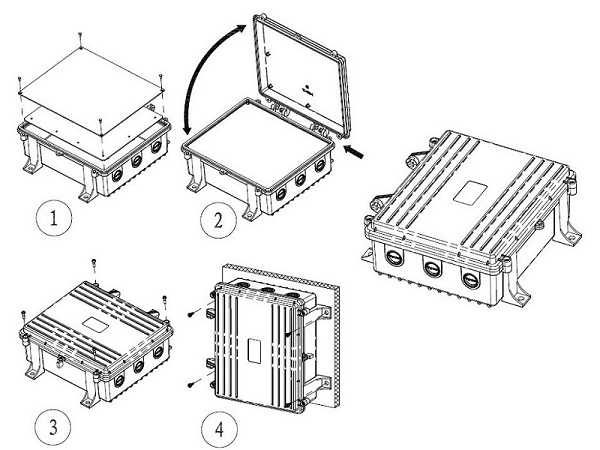 1

2

3

4