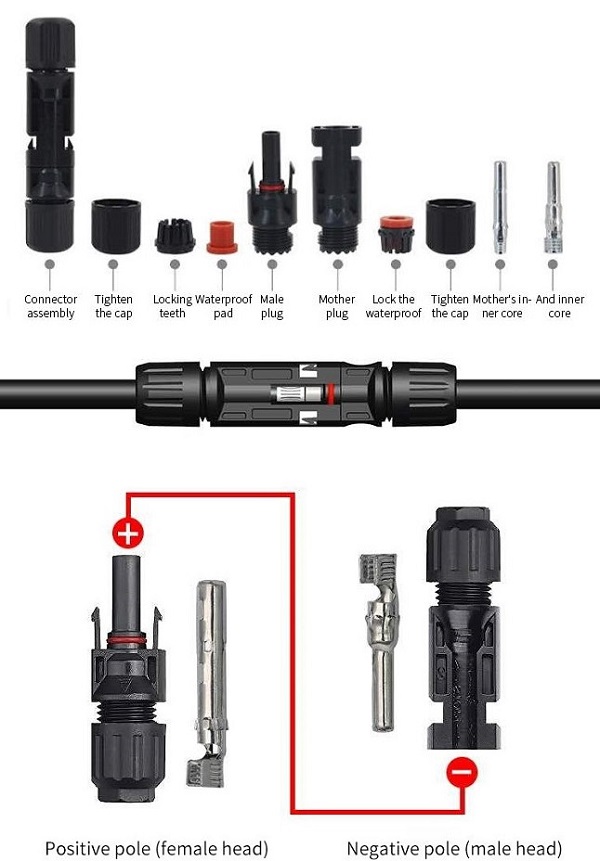 Connector assembly

Tighten the cap

Locking teeth

Waterproof pad

Male plug

Mother plug

Lock the waterproof

Tighten the cap

Mother's inner core

And inner core

+

−

Positive pole (female head)

Negative pole (male head)